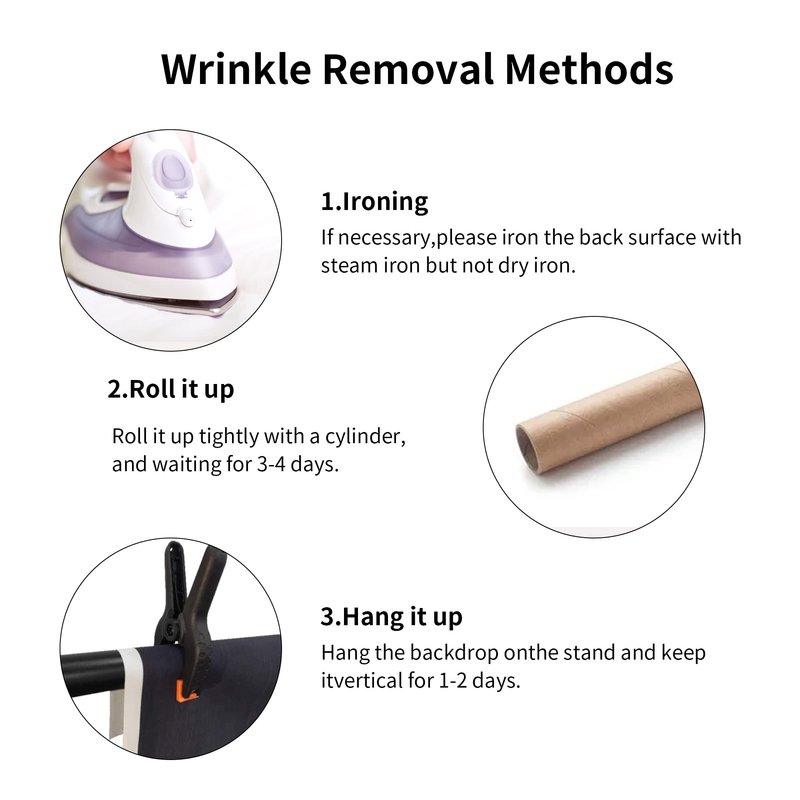 Wrinkle Removal Methods

1.Ironing

If necessary,please iron the back surface with steam iron but not dry iron.

2.Roll it up

Roll it up tightly with a cylinder, and waiting for 3-4 days.

3.Hang it up

Hang the backdrop onthe stand and keep itvertical for 1-2 days.