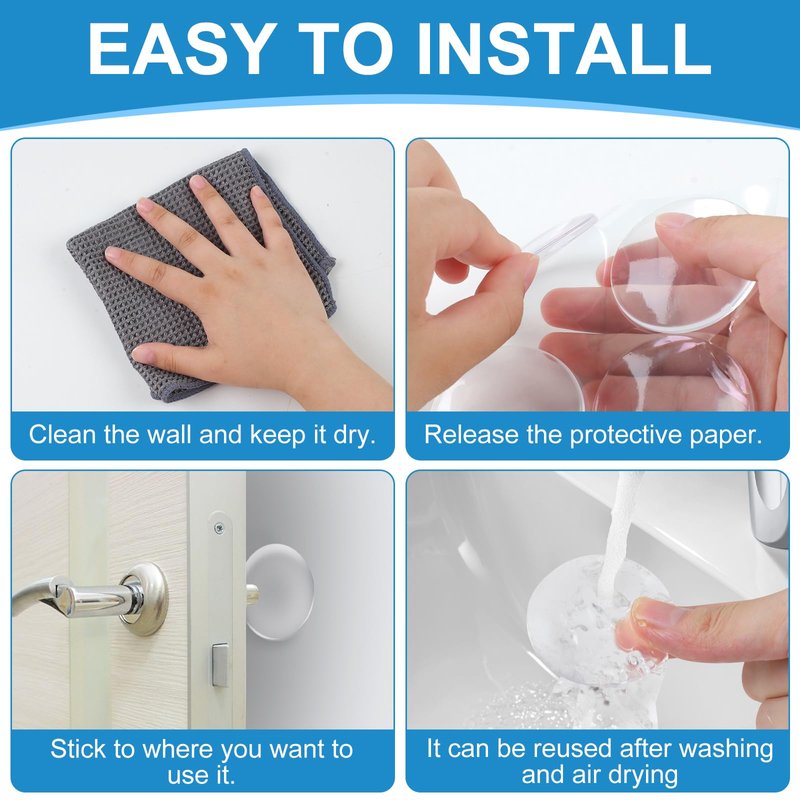 EASY TO INSTALL

Clean the wall and keep it dry.

Release the protective paper.

Stick to where you want to use it.

It can be reused after washing and air drying