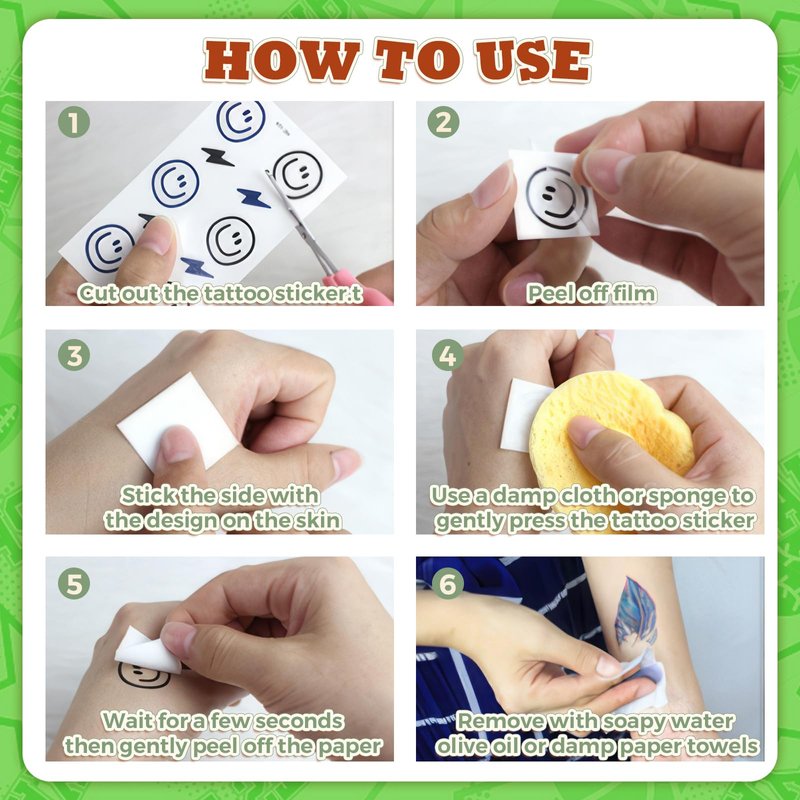 HOW TO USE

1
Cut out the tattoo sticker.t

2
Peel off film

3
Stick the side with the design on the skin

4
Use a damp cloth or sponge to gently press the tattoo sticker

5
Wait for a few seconds then gently peel off the paper

6
Remove with soapy water olive oil or damp paper towels