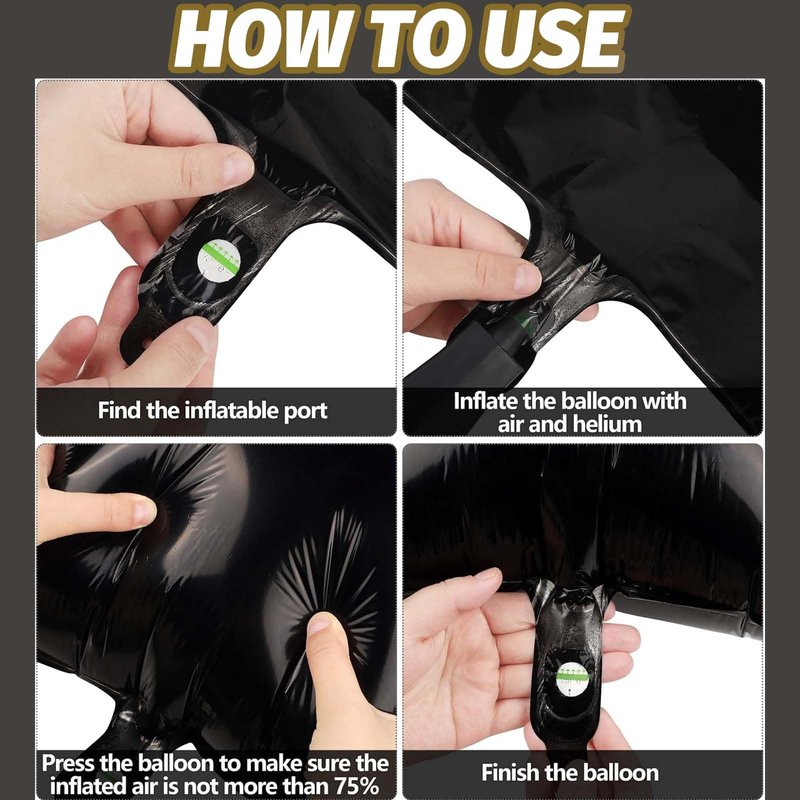 HOW TO USE

Find the inflatable port

Inflate the balloon with air and helium

Press the balloon to make sure the inflated air is not more than 75%

Finish the balloon