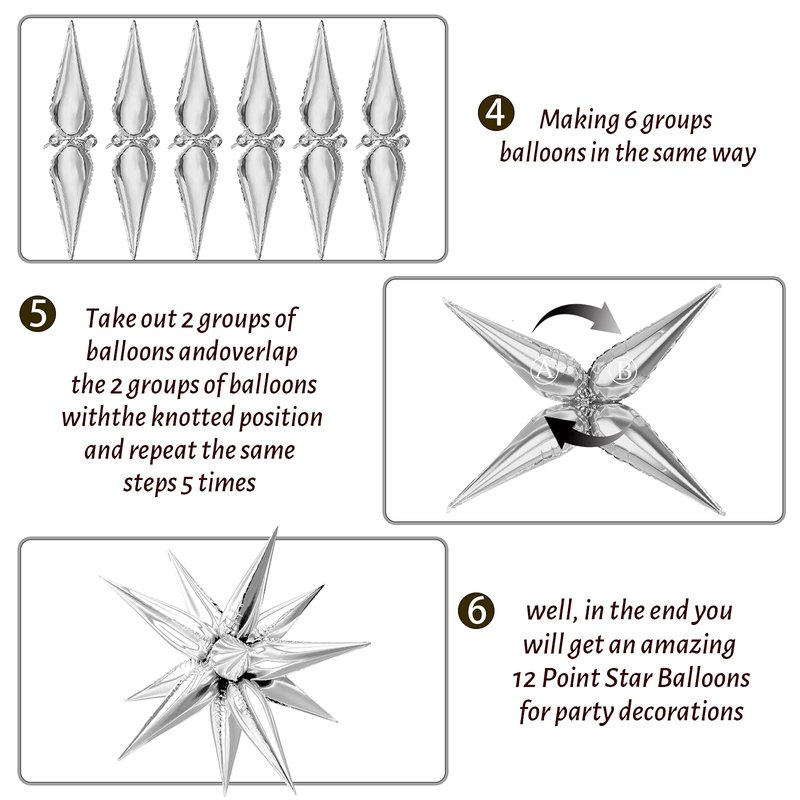 4 Making 6 groups balloons in the same way

5 Take out 2 groups of balloons andoverlap the 2 groups of balloons withthe knotted position and repeat the same steps 5 times

A

B

6 well, in the end you will get an amazing 12 Point Star Balloons for party decorations