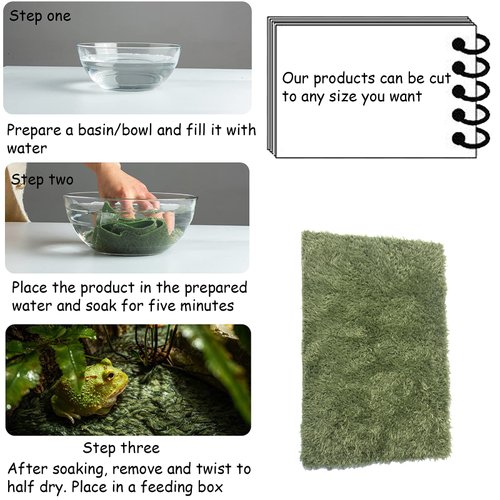 Step one

Prepare a basin/bowl and fill it with water

Step two

Place the product in the prepared water and soak for five minutes

Step three

After soaking, remove and twist to half dry. Place in a feeding box

Our products can be cut to any size you want