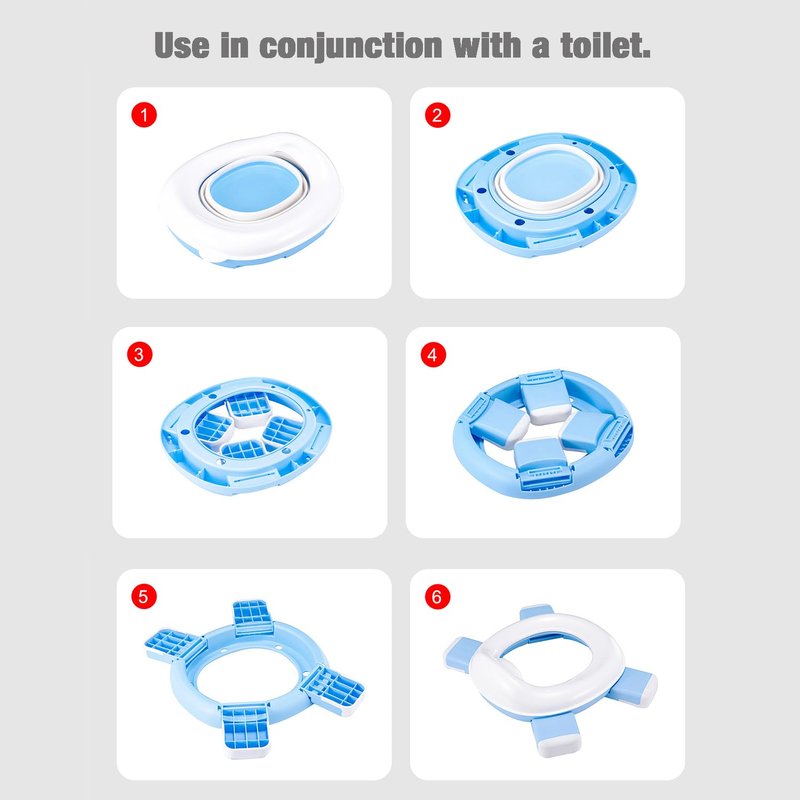 Use in conjunction with a toilet.

1

2

3

4

5

6