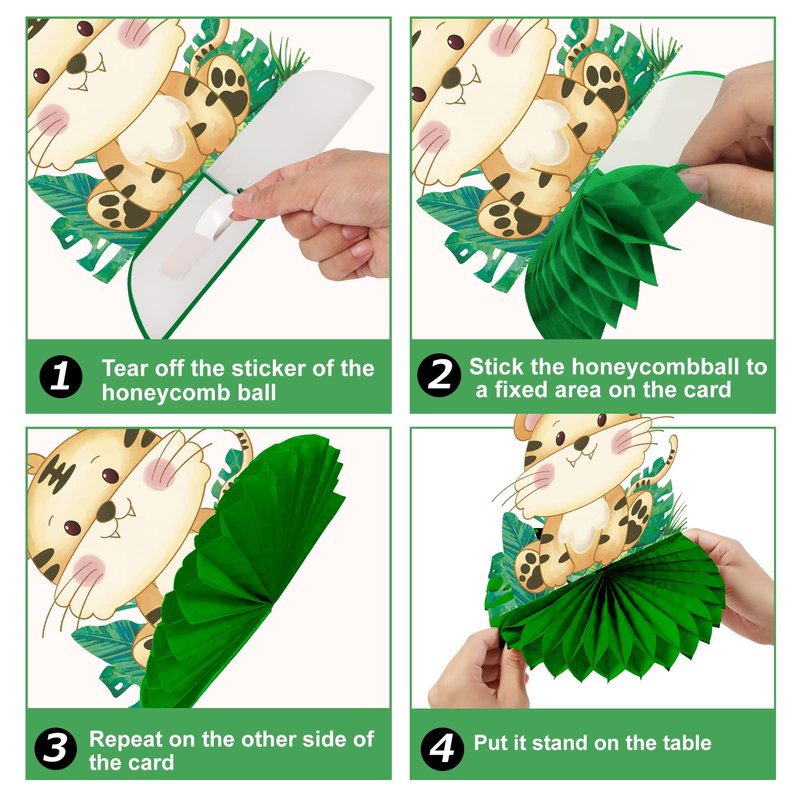 1 Tear off the sticker of the honeycomb ball

2 Stick the honeycombball to a fixed area on the card

3 Repeat on the other side of the card

4 Put it stand on the table