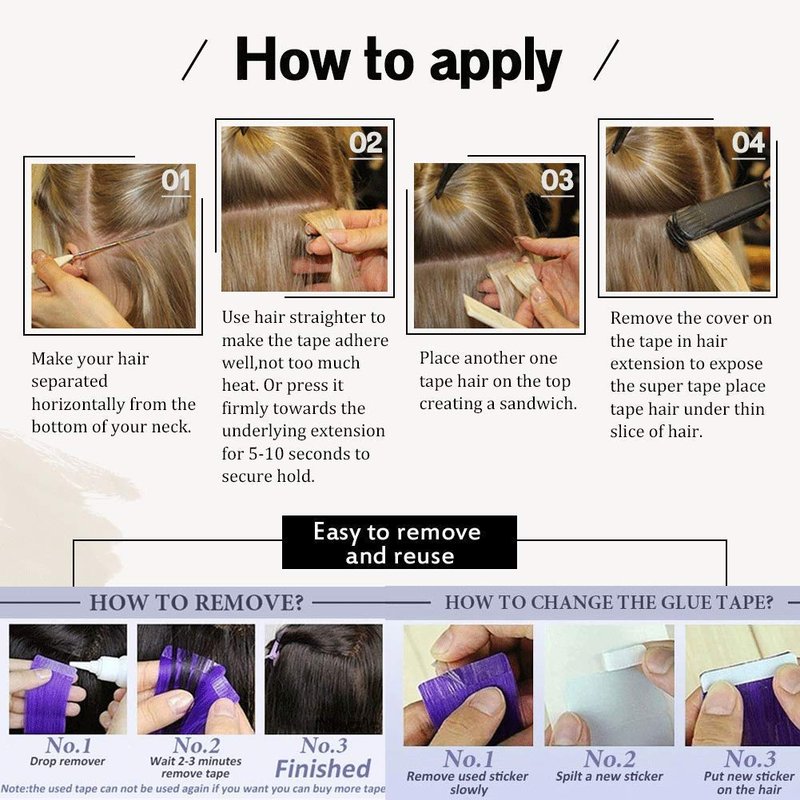 / How to apply /

01

Make your hair separated horizontally from the bottom of your neck.

02

Use hair straighter to make the tape adhere well,not too much heat. Or press it firmly towards the underlying extension for 5-10 seconds to secure hold.

03

Place another one tape hair on the top creating a sandwich.

04

Remove the cover on the tape in hair extension to expose the super tape place tape hair under thin slice of hair.

Easy to remove and reuse

HOW TO REMOVE?

No.1
Drop remover

No.2
Wait 2-3 minutes remove tape

No.3
Finished

Note:the used tape can not be used again if you want you can buy more tape

HOW TO CHANGE THE GLUE TAPE?

No.1
Remove used sticker slowly

No.2
Spilt a new sticker

No.3
Put new sticker on the hair