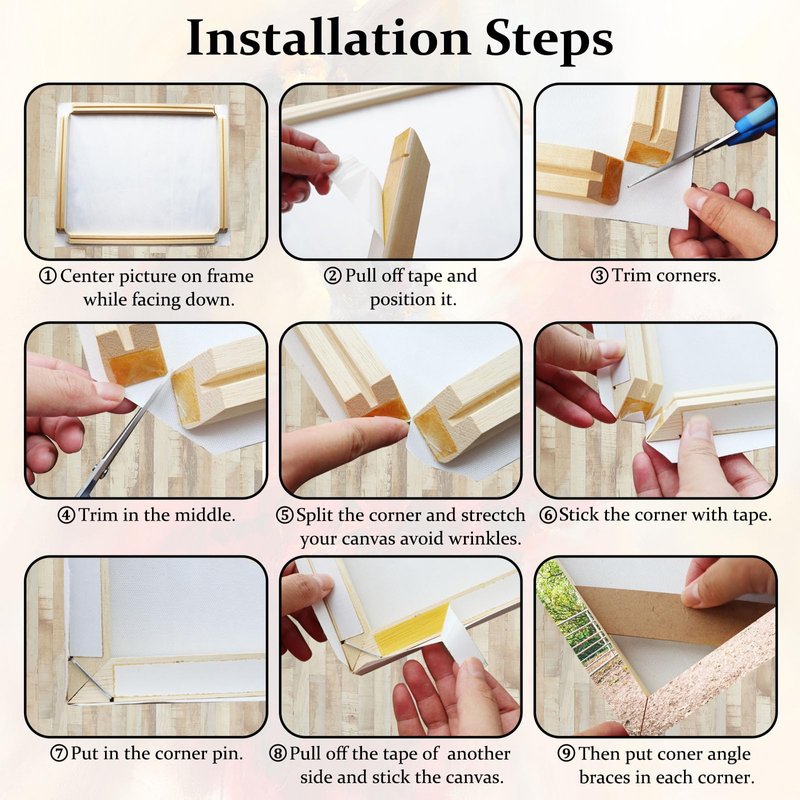 Installation Steps

① Center picture on frame while facing down.

② Pull off tape and position it.

③ Trim corners.

④ Trim in the middle.

⑤ Split the corner and strectch your canvas avoid wrinkles.

⑥ Stick the corner with tape.

⑦ Put in the corner pin.

⑧ Pull off the tape of another side and stick the canvas.

⑨ Then put coner angle braces in each corner.