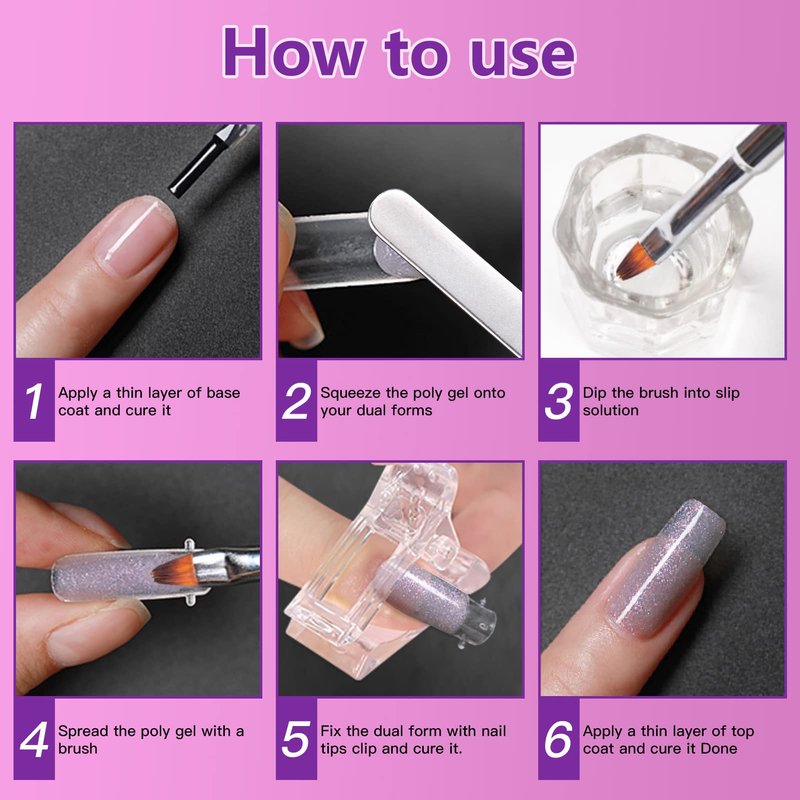 How to use

1 Apply a thin layer of base coat and cure it

2 Squeeze the poly gel onto your dual forms

3 Dip the brush into slip solution

4 Spread the poly gel with a brush

5 Fix the dual form with nail tips clip and cure it.

6 Apply a thin layer of top coat and cure it Done