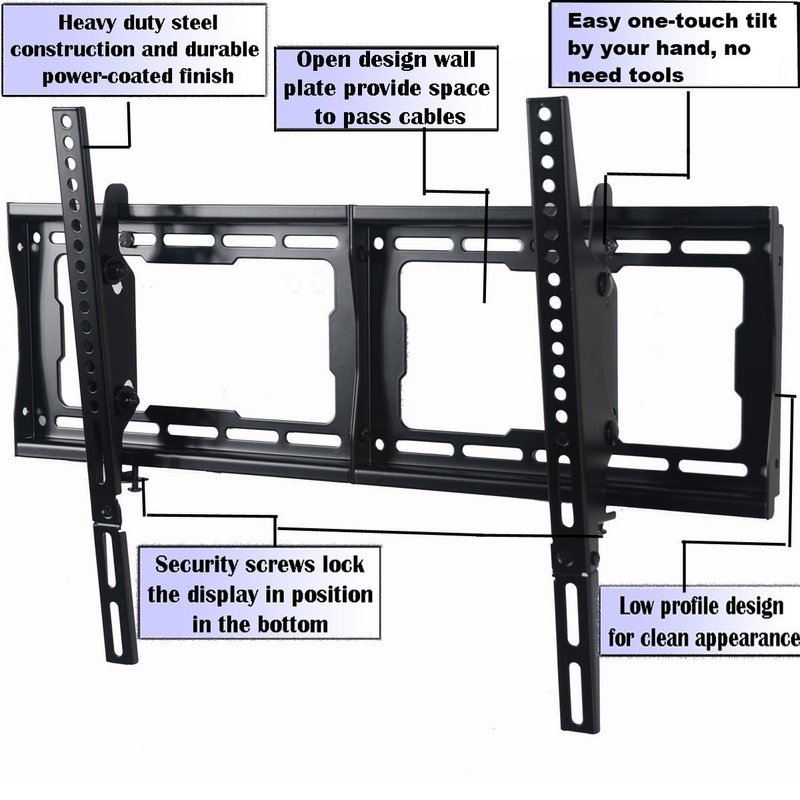 Heavy duty steel construction and durable power-coated finish

Open design wall plate provide space to pass cables

Easy one-touch tilt by your hand, no need tools

Security screws lock the display in position in the bottom

Low profile design for clean appearance