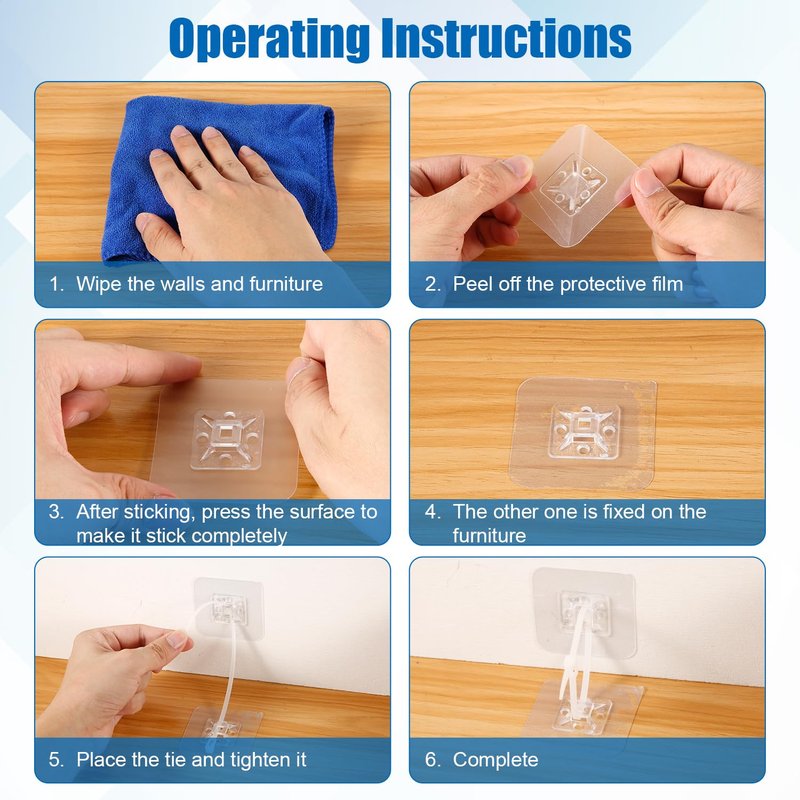 Operating Instructions

1. Wipe the walls and furniture

2. Peel off the protective film

3. After sticking, press the surface to make it stick completely

4. The other one is fixed on the furniture

5. Place the tie and tighten it

6. Complete