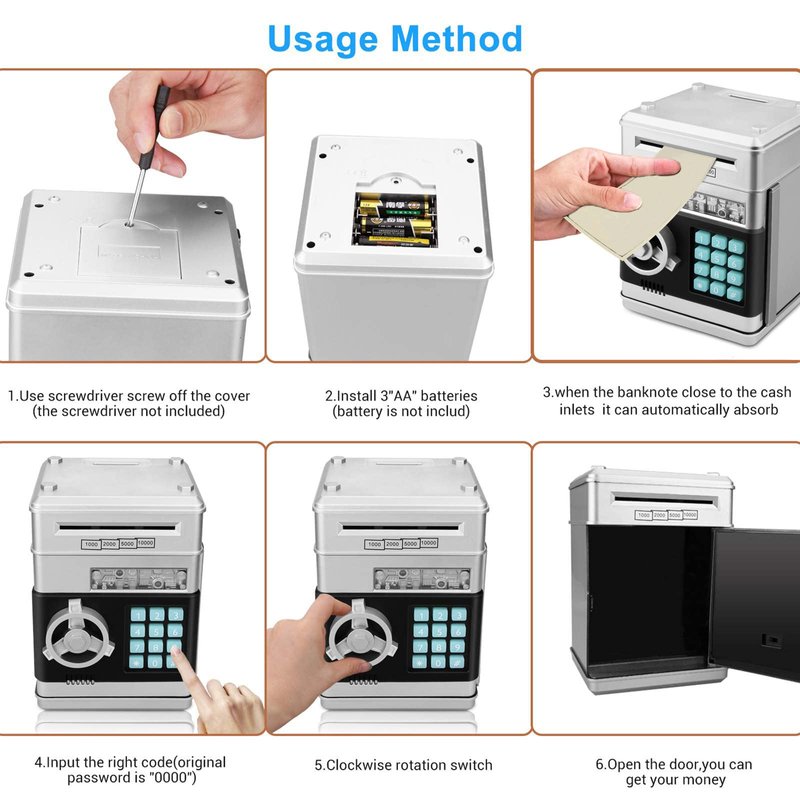 Usage Method

1.Use screwdriver screw off the cover (the screwdriver not included)

2.Install 3"AA" batteries (battery is not includ)

3.when the banknote close to the cash inlets it can automatically absorb

1000 2000 5000 10000

1000 2000 5000 10000

1000 2000 5000 10000

4.Input the right code(original password is "0000")

5.Clockwise rotation switch

6.Open the door,you can get your money