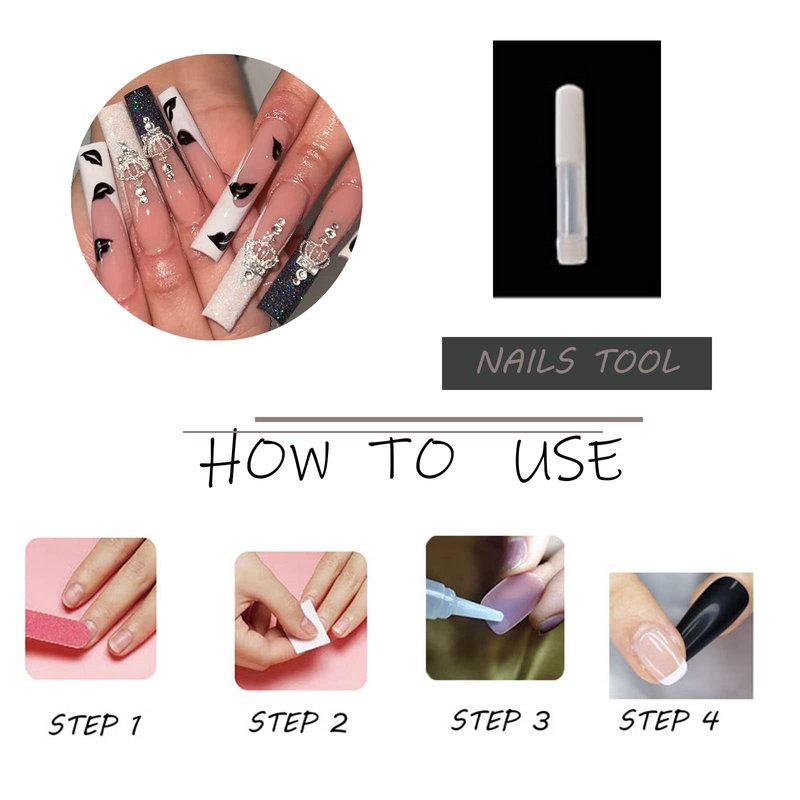 NAILS TOOL

HOW TO USE

STEP 1

STEP 2

STEP 3

STEP 4