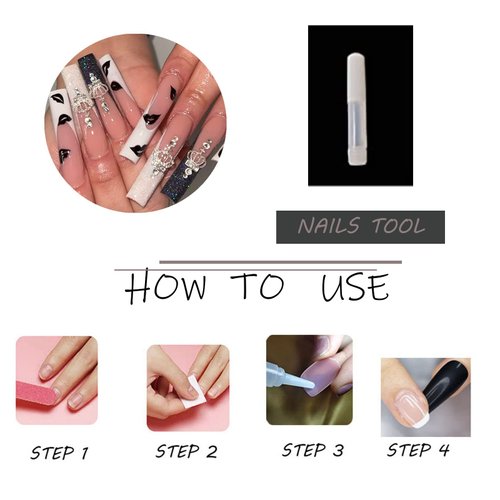 NAILS TOOL

HOW TO USE

STEP 1

STEP 2

STEP 3

STEP 4