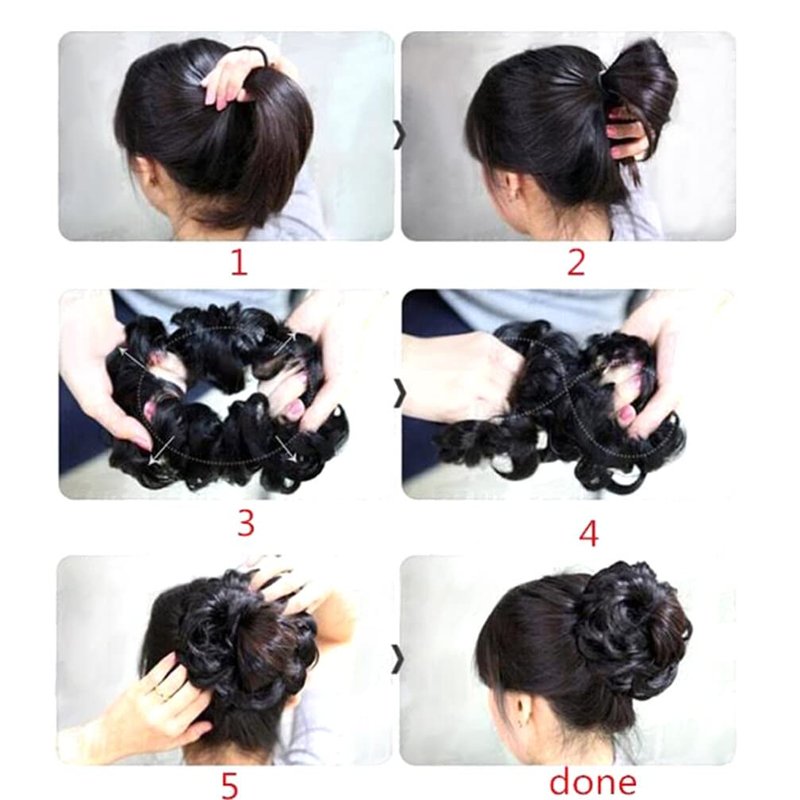 1

2

3

4

5

done