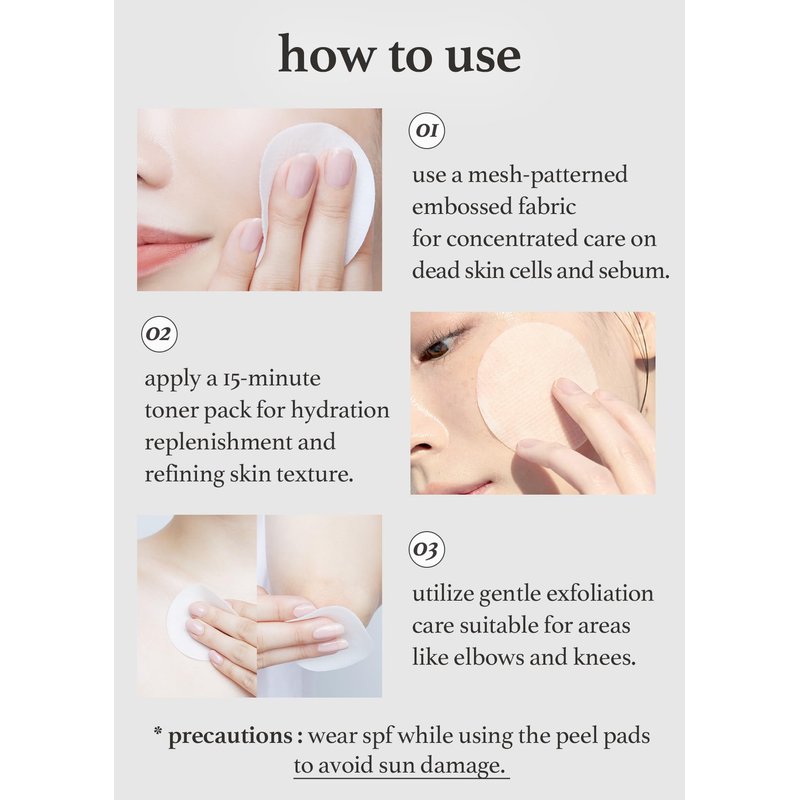 how to use

01

use a mesh-patterned embossed fabric for concentrated care on dead skin cells and sebum.

02

apply a 15-minute toner pack for hydration replenishment and refining skin texture.

03

utilize gentle exfoliation care suitable for areas like elbows and knees.

* precautions : wear spf while using the peel pads to avoid sun damage.