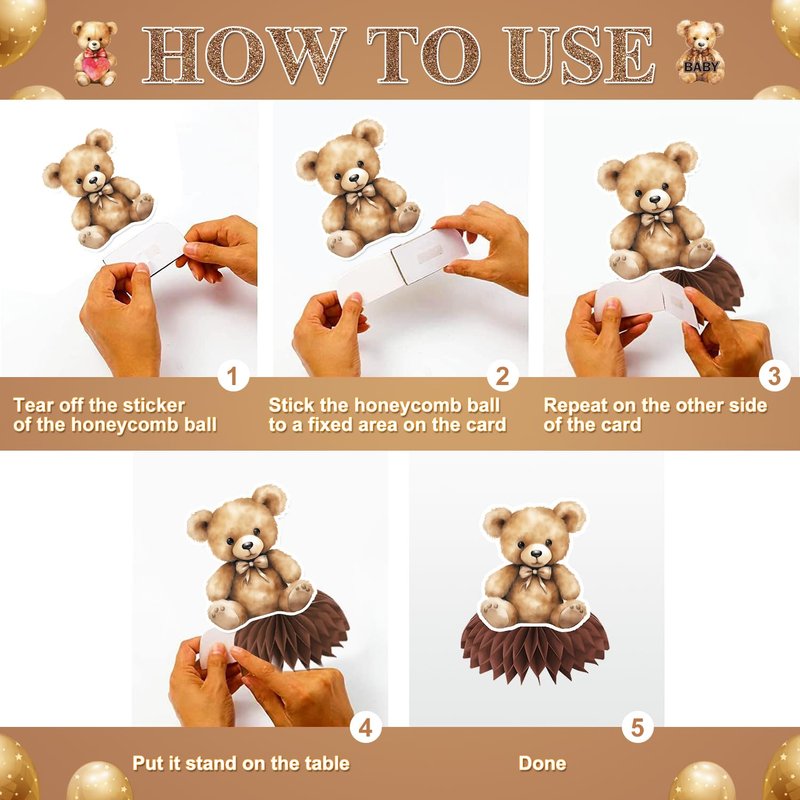 HOW TO USE

BABY

1
Tear off the sticker of the honeycomb ball

2
Stick the honeycomb ball to a fixed area on the card

3
Repeat on the other side of the card

4
Put it stand on the table

5
Done