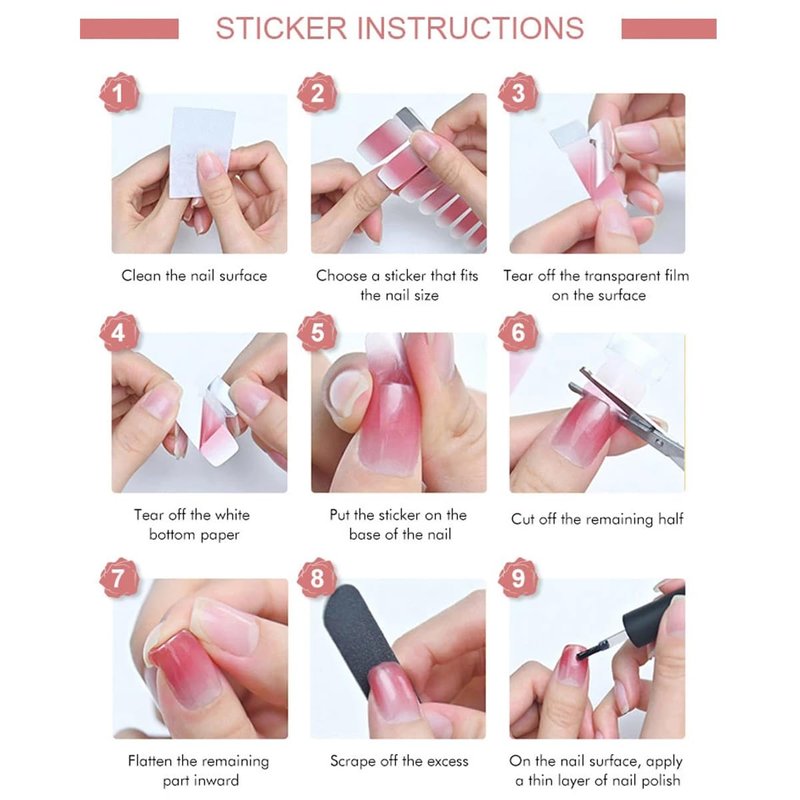 STICKER INSTRUCTIONS

1

Clean the nail surface

2

Choose a sticker that fits the nail size

3

Tear off the transparent film on the surface

4

Tear off the white bottom paper

5

Put the sticker on the base of the nail

6

Cut off the remaining half

7

Flatten the remaining part inward

8

Scrape off the excess

9

On the nail surface, apply a thin layer of nail polish