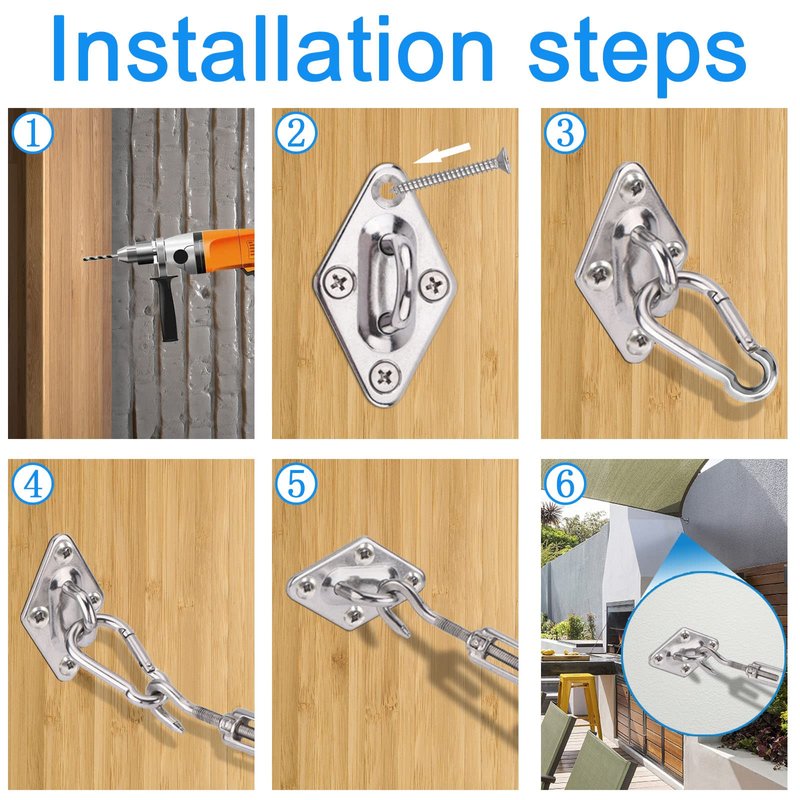 Installation steps

①

②

③

④

⑤

⑥