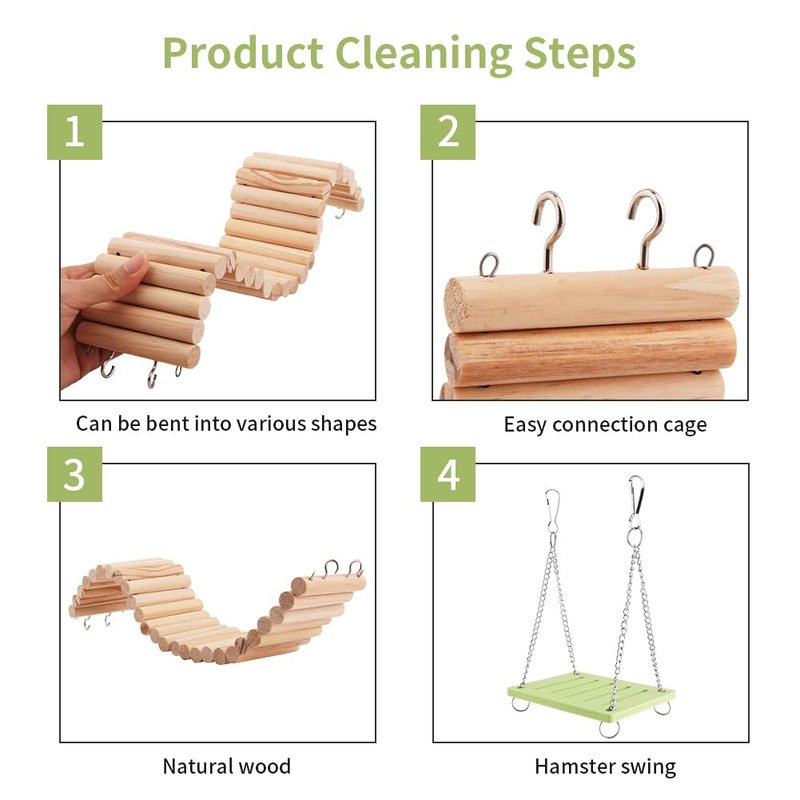 Product Cleaning Steps

1

Can be bent into various shapes

2

Easy connection cage

3

Natural wood

4

Hamster swing