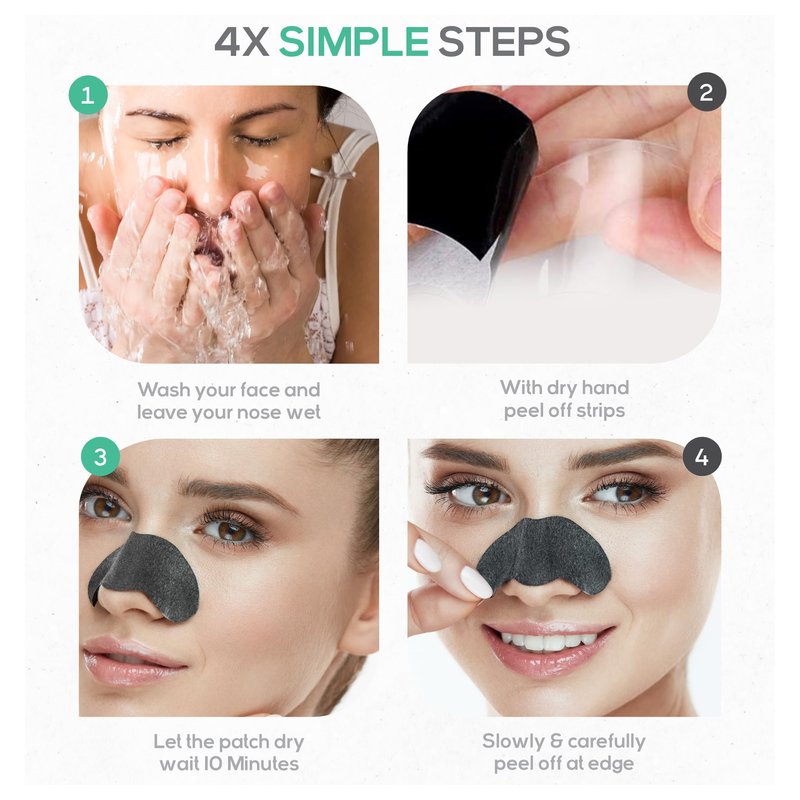 4X SIMPLE STEPS

1

Wash your face and leave your nose wet

2

With dry hand peel off strips

3

Let the patch dry wait 10 Minutes

4

Slowly & carefully peel off at edge