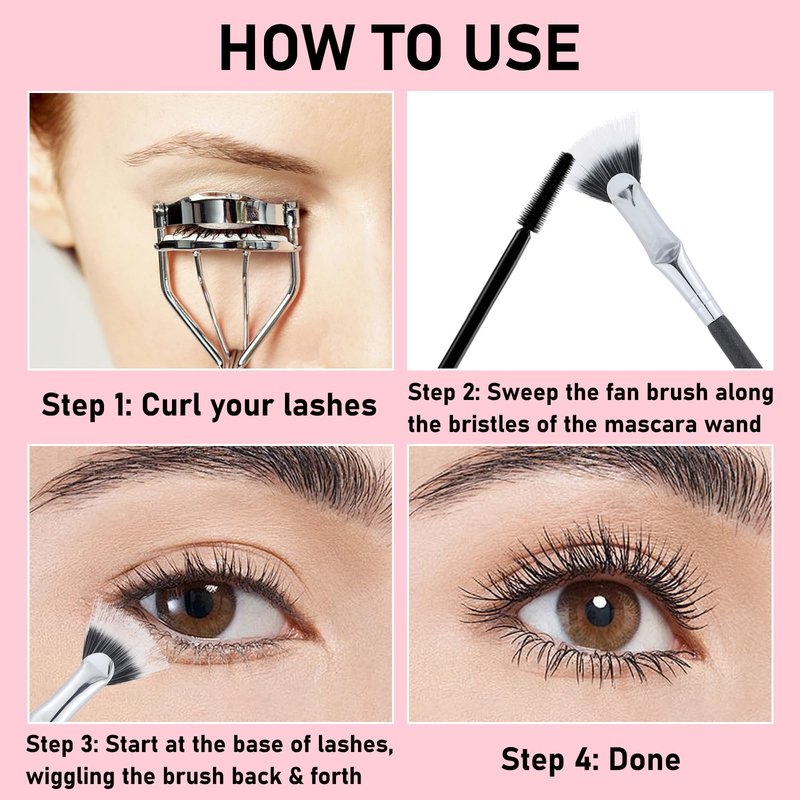 HOW TO USE

Step 1: Curl your lashes

Step 2: Sweep the fan brush along the bristles of the mascara wand

Step 3: Start at the base of lashes, wiggling the brush back & forth

Step 4: Done