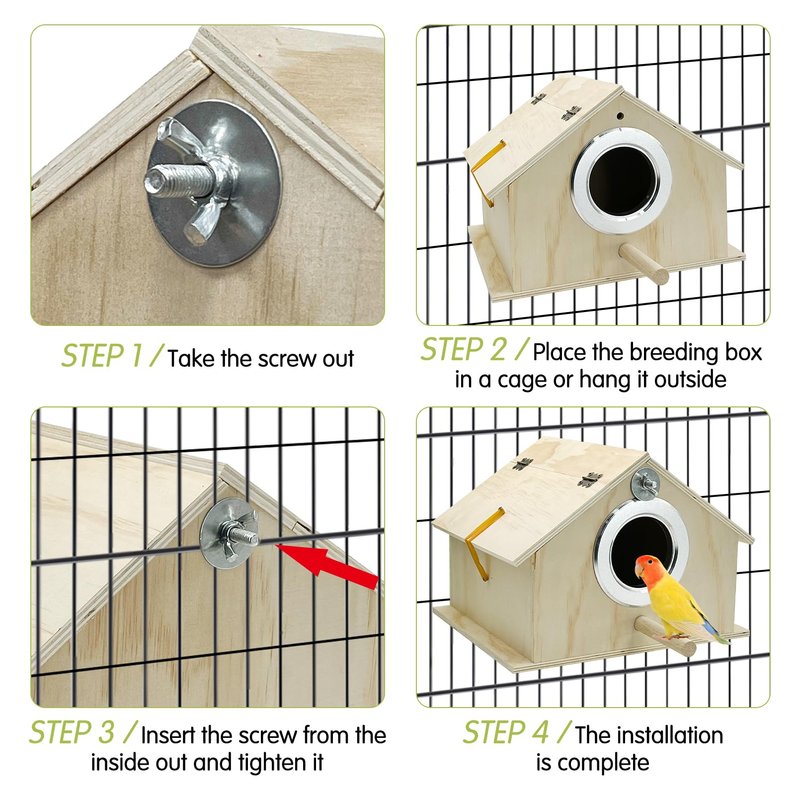 STEP 1 / Take the screw out

STEP 2 / Place the breeding box in a cage or hang it outside

STEP 3 / Insert the screw from the inside out and tighten it

STEP 4 / The installation is complete