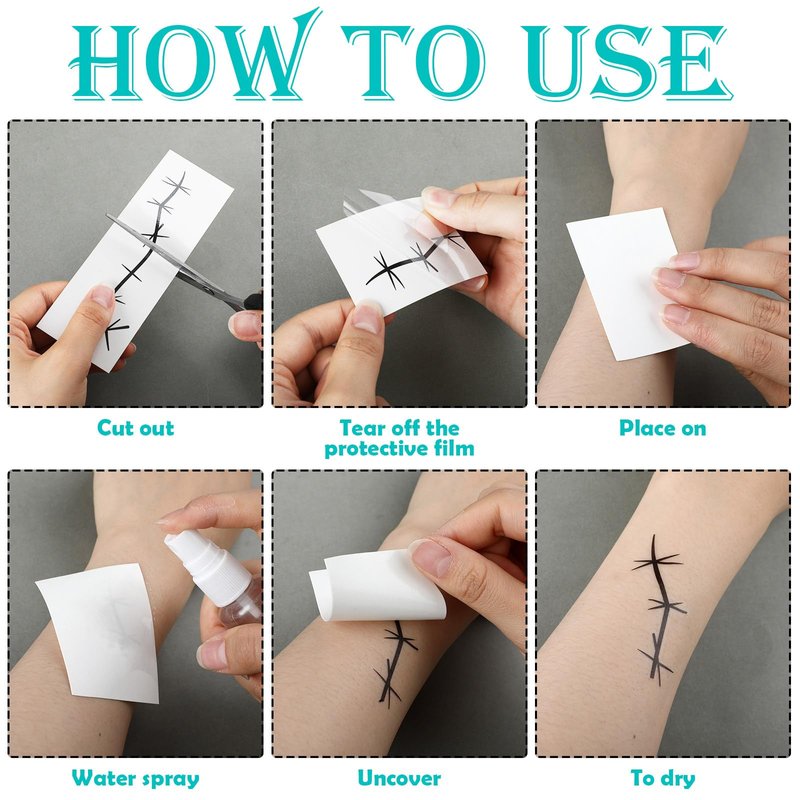 HOW TO USE

Cut out

Tear off the protective film

Place on

Water spray

Uncover

To dry