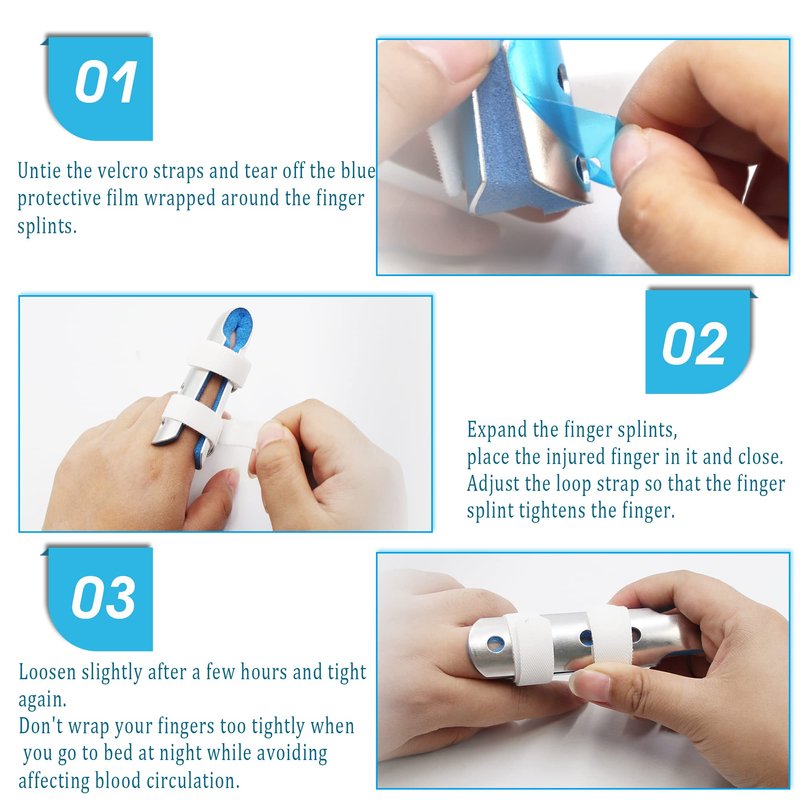 01

Untie the velcro straps and tear off the blue protective film wrapped around the finger splints.

02

Expand the finger splints,
place the injured finger in it and close.
Adjust the loop strap so that the finger splint tightens the finger.

03

Loosen slightly after a few hours and tight again.
Don't wrap your fingers too tightly when you go to bed at night while avoiding affecting blood circulation.