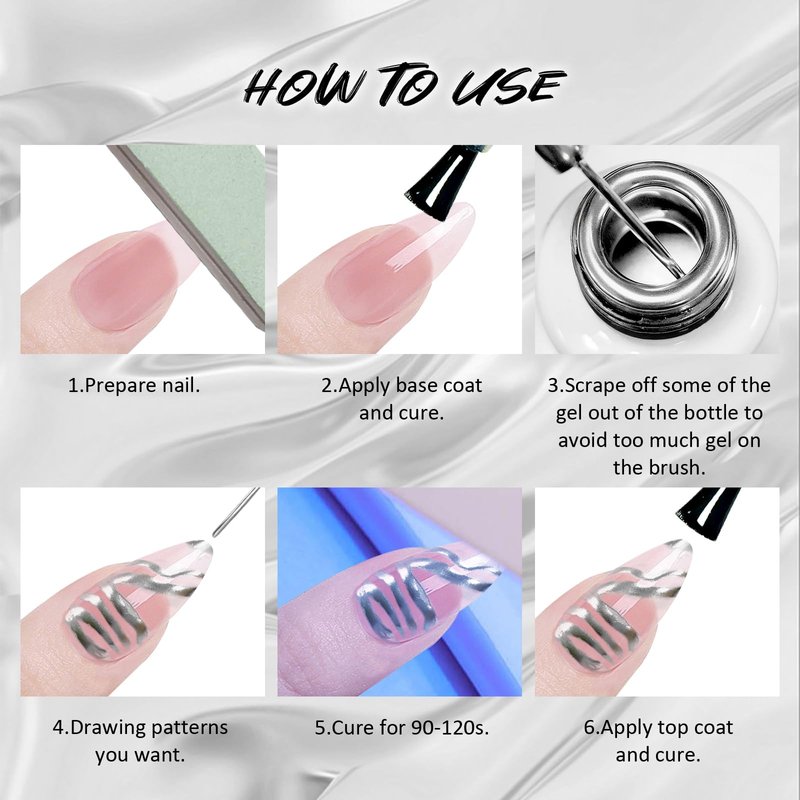 HOW TO USE

1.Prepare nail.

2.Apply base coat and cure.

3.Scrape off some of the gel out of the bottle to avoid too much gel on the brush.

4.Drawing patterns you want.

5.Cure for 90-120s.

6.Apply top coat and cure.