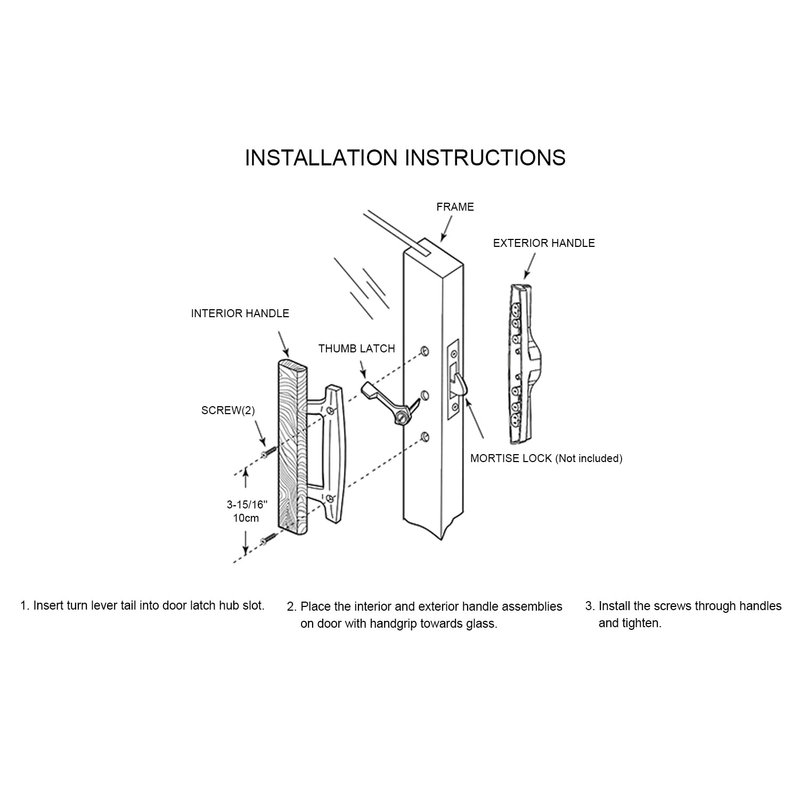 INSTALLATION INSTRUCTIONS

FRAME

EXTERIOR HANDLE

INTERIOR HANDLE

THUMB LATCH

SCREW(2)

MORTISE LOCK (Not included)

3-15/16"
10cm

1. Insert turn lever tail into door latch hub slot.

2. Place the interior and exterior handle assemblies on door with handgrip towards glass.

3. Install the screws through handles and tighten.