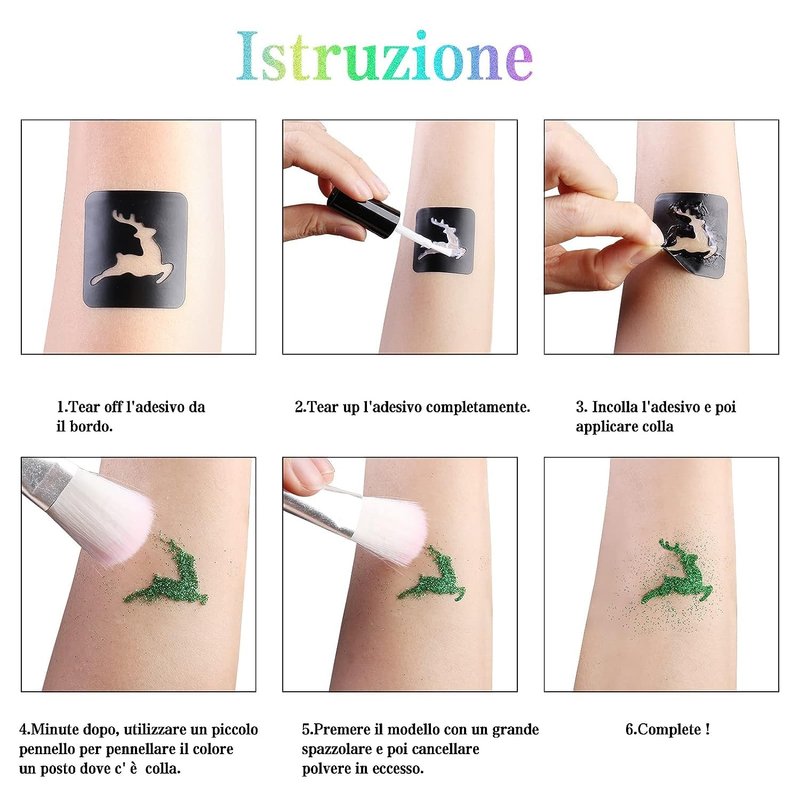 Istruzione

1.Tear off l'adesivo da il bordo.

2.Tear up l'adesivo completamente.

3. Incolla l'adesivo e poi applicare colla

4.Minute dopo, utilizzare un piccolo pennello per pennellare il colore un posto dove c' è colla.

5.Premere il modello con un grande spazzolare e poi cancellare polvere in eccesso.

6.Complete !