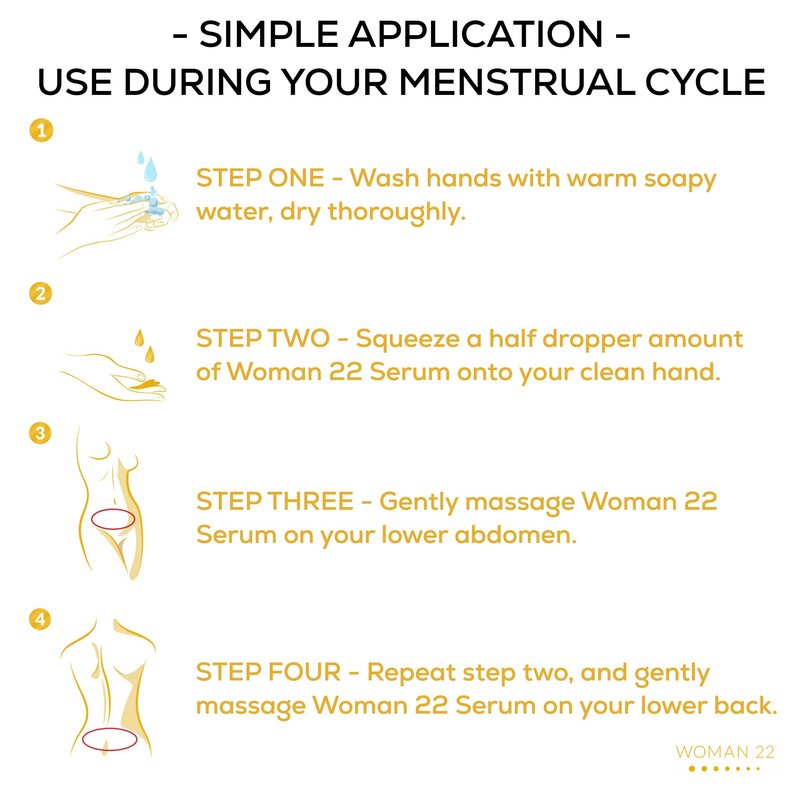 - SIMPLE APPLICATION -
USE DURING YOUR MENSTRUAL CYCLE

1

STEP ONE - Wash hands with warm soapy water, dry thoroughly.

2

STEP TWO - Squeeze a half dropper amount of Woman 22 Serum onto your clean hand.

3

STEP THREE - Gently massage Woman 22 Serum on your lower abdomen.

4

STEP FOUR - Repeat step two, and gently massage Woman 22 Serum on your lower back.

WOMAN 22