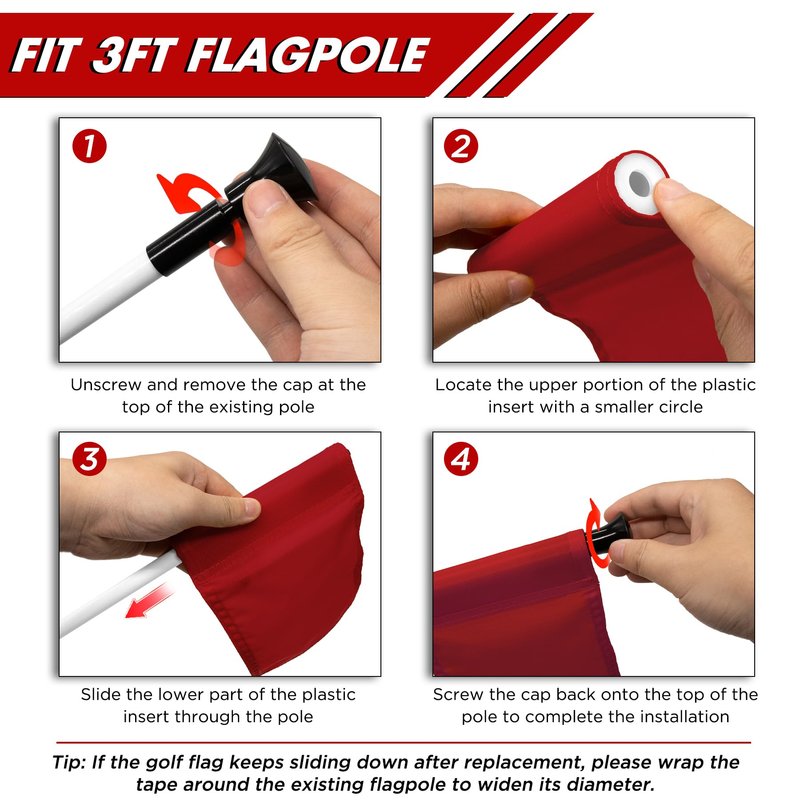 FIT 3FT FLAGPOLE

1

Unscrew and remove the cap at the top of the existing pole

2

Locate the upper portion of the plastic insert with a smaller circle

3

Slide the lower part of the plastic insert through the pole

4

Screw the cap back onto the top of the pole to complete the installation

Tip: If the golf flag keeps sliding down after replacement, please wrap the tape around the existing flagpole to widen its diameter.