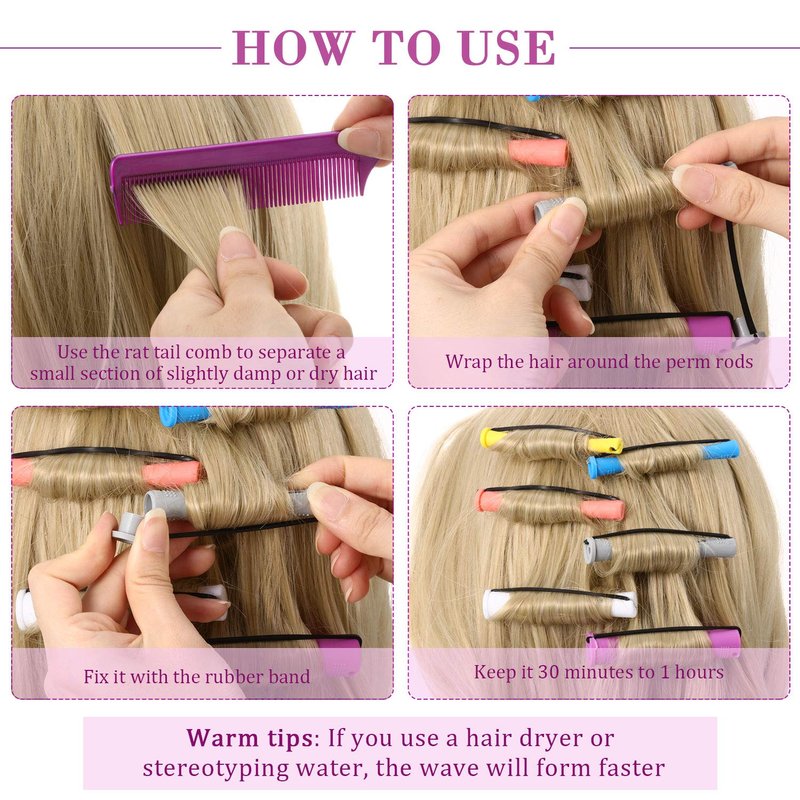 HOW TO USE

Use the rat tail comb to separate a small section of slightly damp or dry hair

Wrap the hair around the perm rods

Fix it with the rubber band

Keep it 30 minutes to 1 hours

Warm tips: If you use a hair dryer or stereotyping water, the wave will form faster