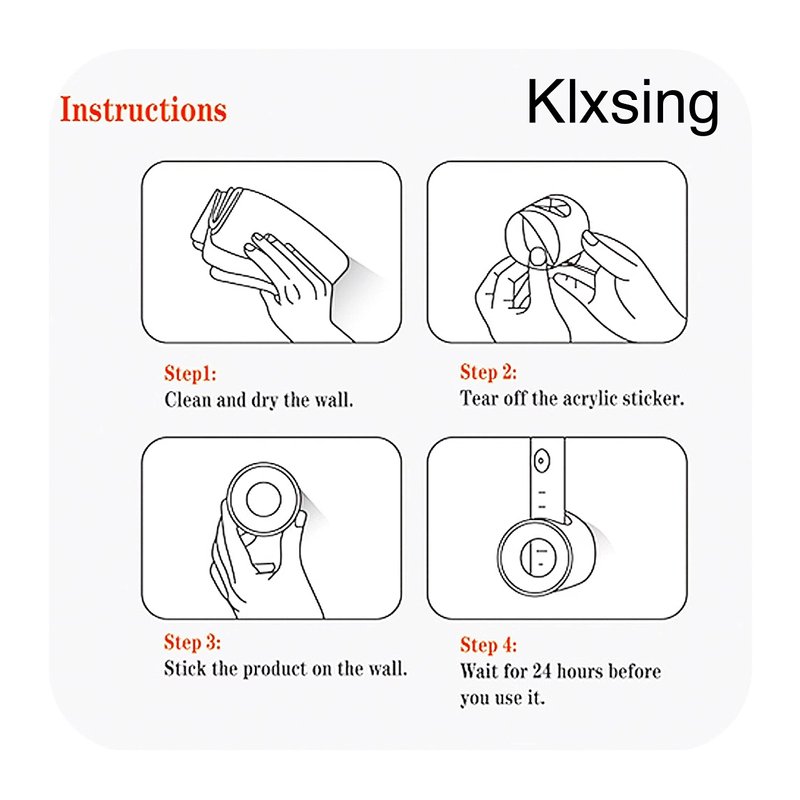 Instructions

Klxsing

Step1:
Clean and dry the wall.

Step 2:
Tear off the acrylic sticker.

Step 3:
Stick the product on the wall.

Step 4:
Wait for 24 hours before you use it.