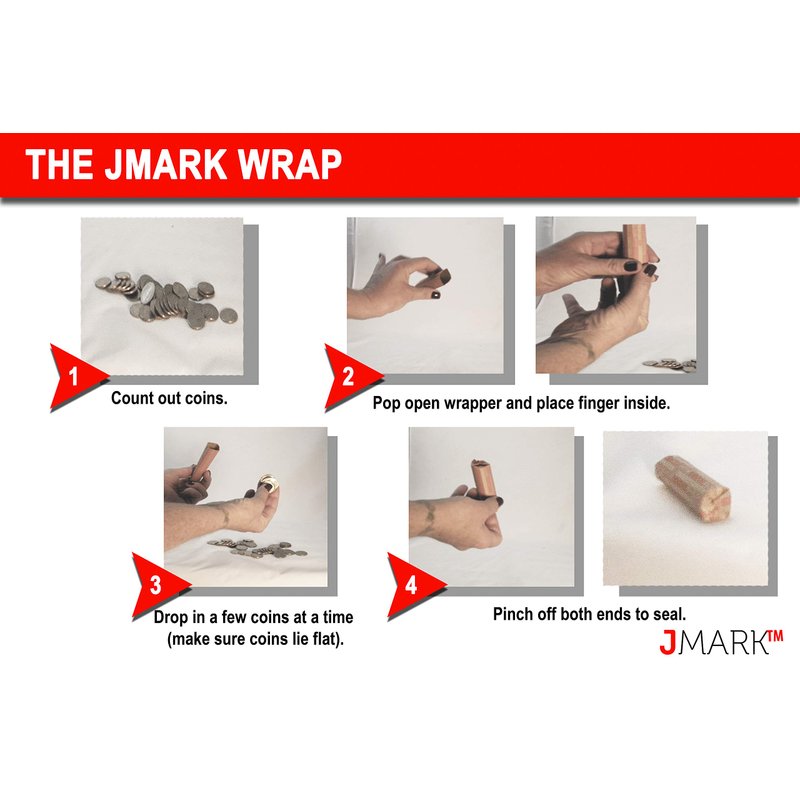 THE JMARK WRAP

1
Count out coins.

2
Pop open wrapper and place finger inside.

3
Drop in a few coins at a time (make sure coins lie flat).

4
Pinch off both ends to seal.

JMARK™