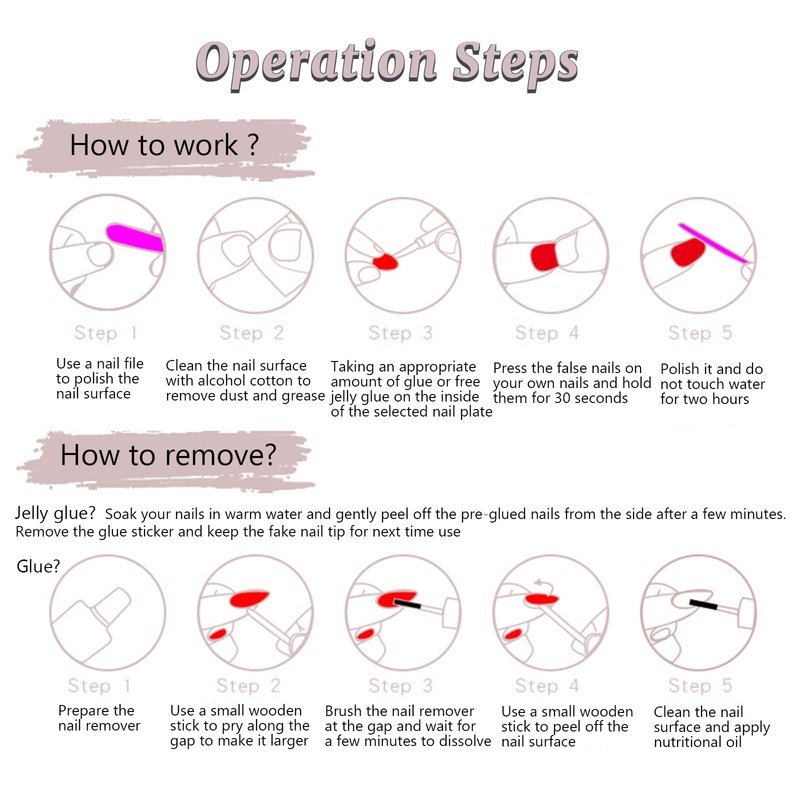 Operation Steps

How to work ?

Step 1
Use a nail file to polish the nail surface

Step 2
Clean the nail surface with alcohol cotton to remove dust and grease

Step 3
Taking an appropriate amount of glue or free jelly glue on the inside of the selected nail plate

Step 4
Press the false nails on your own nails and hold them for 30 seconds

Step 5
Polish it and do not touch water for two hours

How to remove?

Jelly glue? Soak your nails in warm water and gently peel off the pre-glued nails from the side after a few minutes. Remove the glue sticker and keep the fake nail tip for next time use

Glue?

Step 1
Prepare the nail remover

Step 2
Use a small wooden stick to pry along the gap to make it larger

Step 3
Brush the nail remover at the gap and wait for a few minutes to dissolve

Step 4
Use a small wooden stick to peel off the nail surface

Step 5
Clean the nail surface and apply nutritional oil