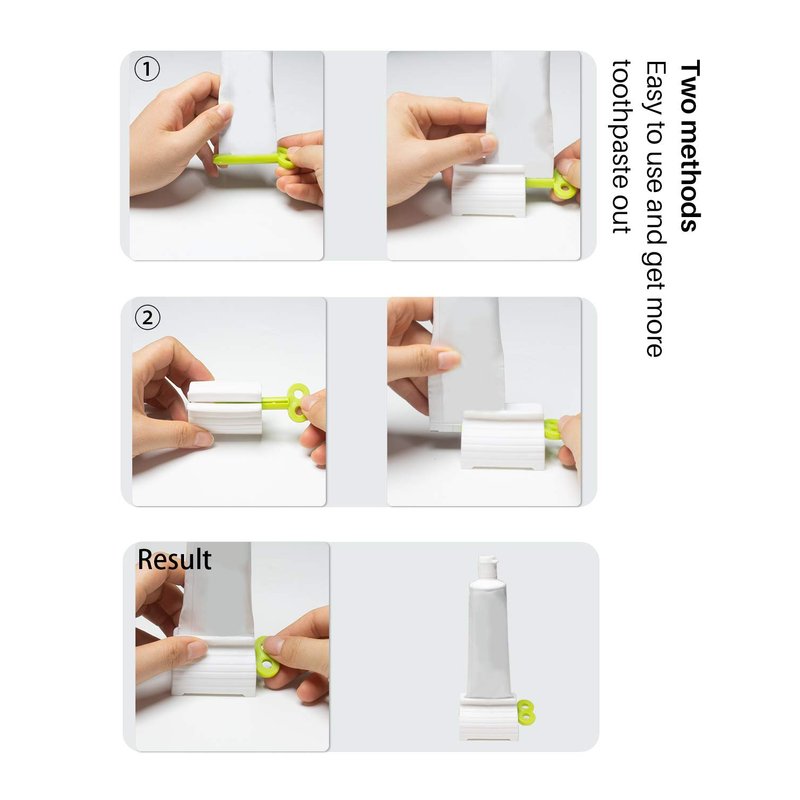 Two methods
Easy to use and get more toothpaste out

①

②

Result