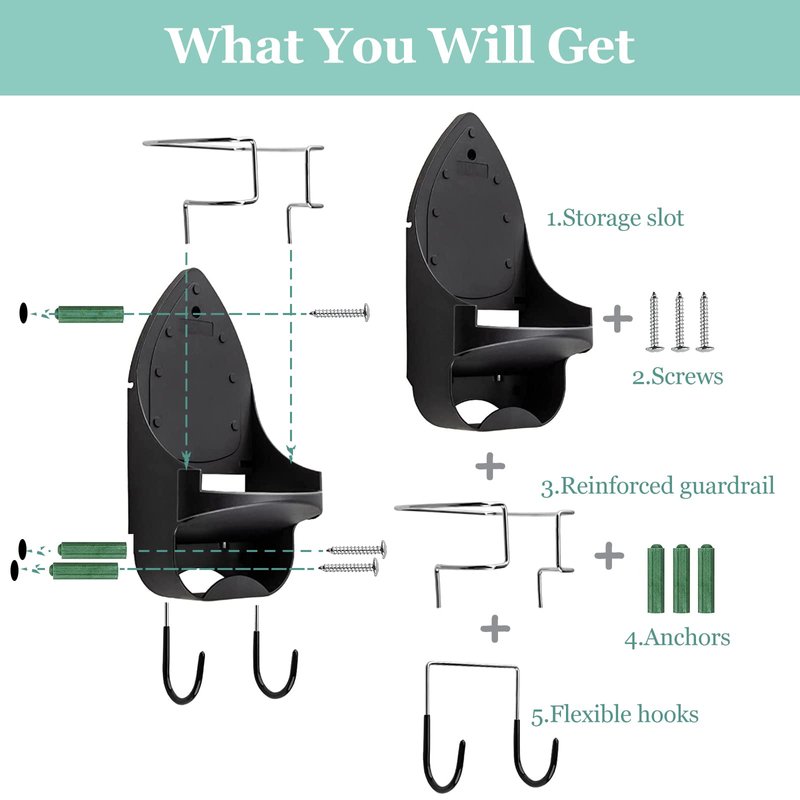 What You Will Get

1.Storage slot

+

2.Screws

+

3.Reinforced guardrail

+

4.Anchors

+

5.Flexible hooks