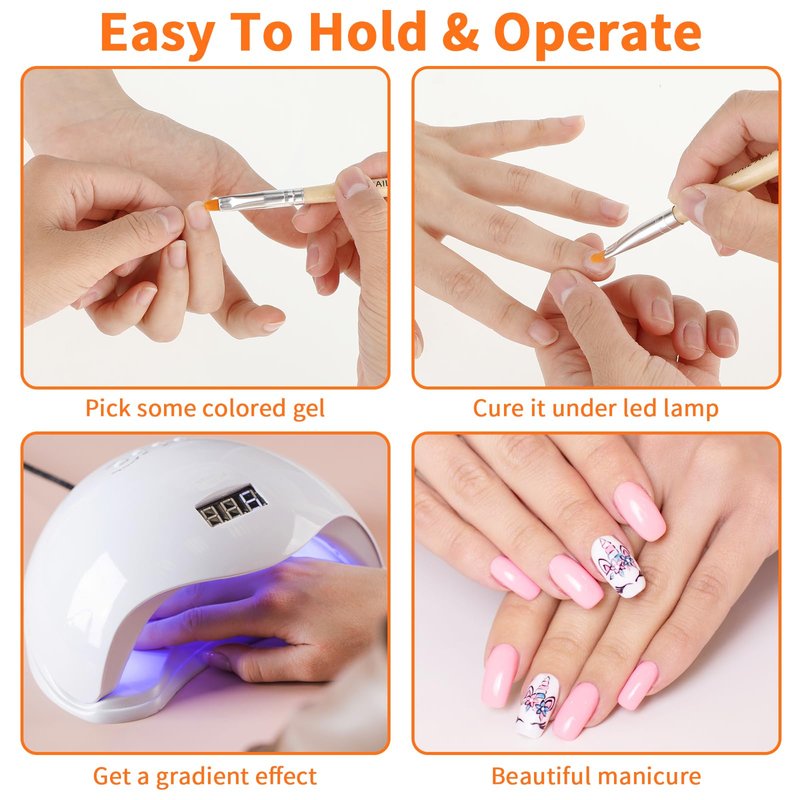 Easy To Hold & Operate

Pick some colored gel

Cure it under led lamp

Get a gradient effect

Beautiful manicure