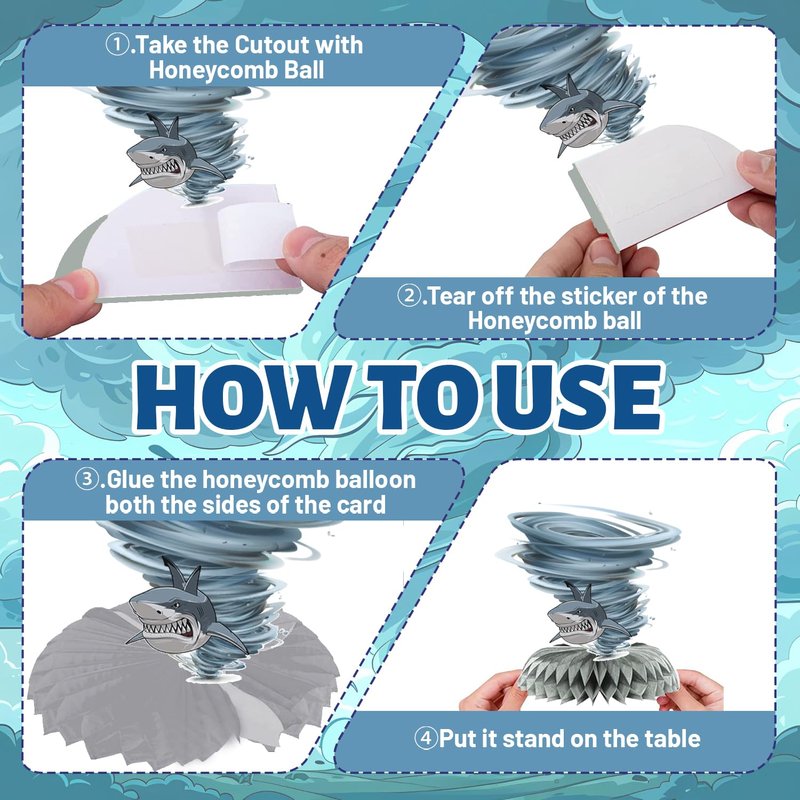 ①.Take the Cutout with Honeycomb Ball

②.Tear off the sticker of the Honeycomb ball

HOW TO USE

③.Glue the honeycomb balloon both the sides of the card

④Put it stand on the table