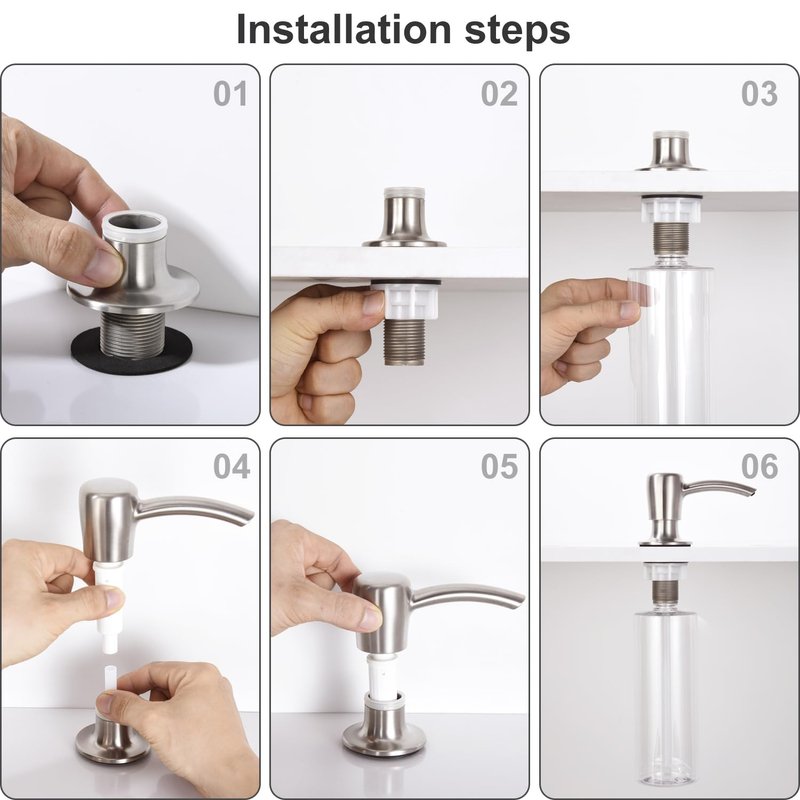 Installation steps

01

02

03

04

05

06