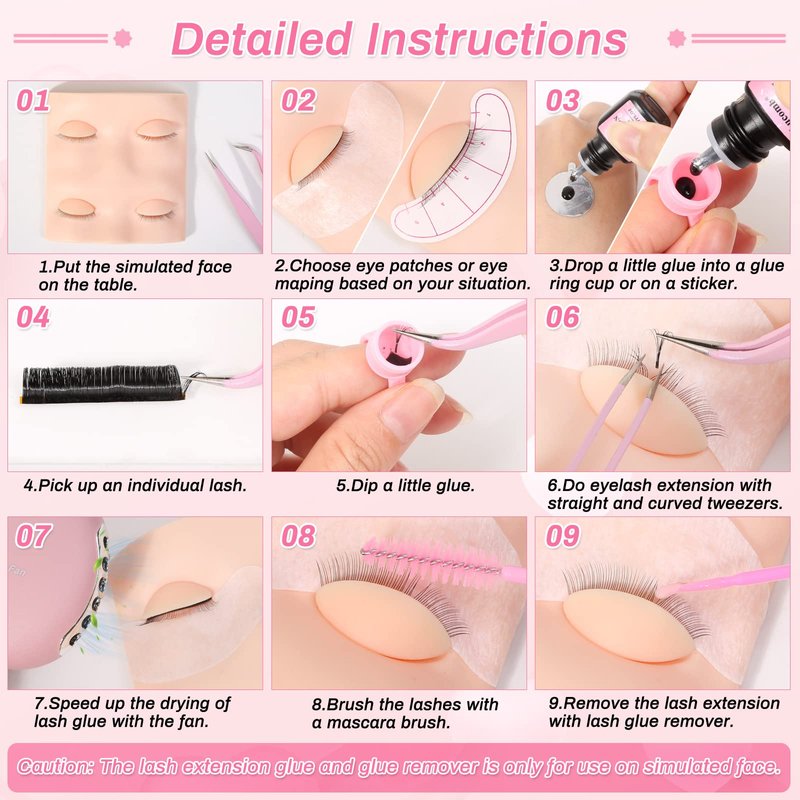 Detailed Instructions

01

1.Put the simulated face on the table.

02

2.Choose eye patches or eye maping based on your situation.

03

3.Drop a little glue into a glue ring cup or on a sticker.

04

4.Pick up an individual lash.

05

5.Dip a little glue.

06

6.Do eyelash extension with straight and curved tweezers.

07

7.Speed up the drying of lash glue with the fan.

08

8.Brush the lashes with a mascara brush.

09

9.Remove the lash extension with lash glue remover.

Caution: The lash extension glue and glue remover is only for use on simulated face.