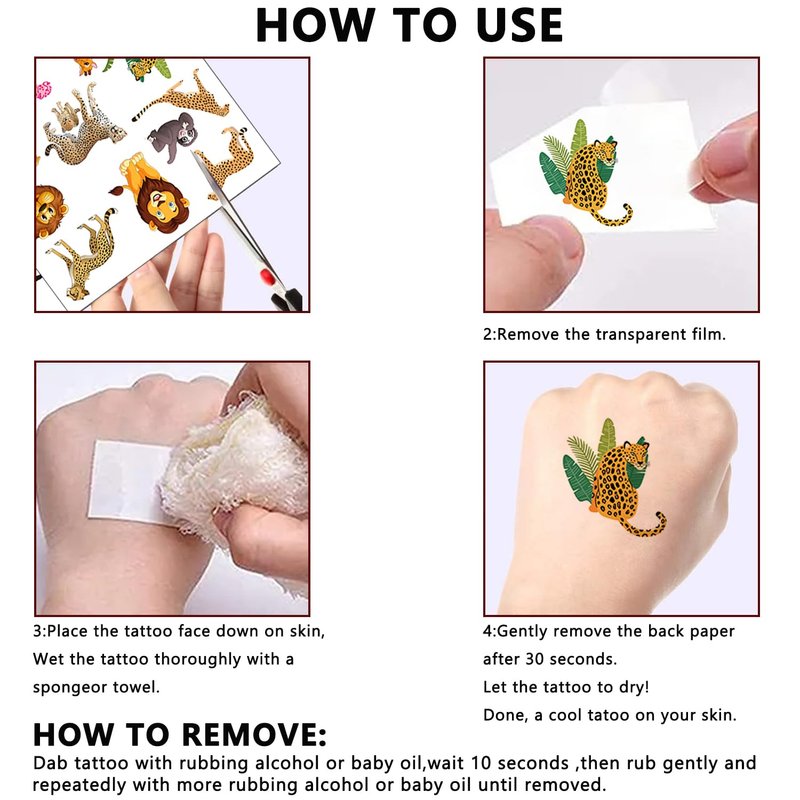 HOW TO USE

2:Remove the transparent film.

3:Place the tattoo face down on skin, Wet the tattoo thoroughly with a spongeor towel.

4:Gently remove the back paper after 30 seconds.
Let the tattoo to dry!
Done, a cool tatoo on your skin.

HOW TO REMOVE:
Dab tattoo with rubbing alcohol or baby oil,wait 10 seconds ,then rub gently and repeatedly with more rubbing alcohol or baby oil until removed.