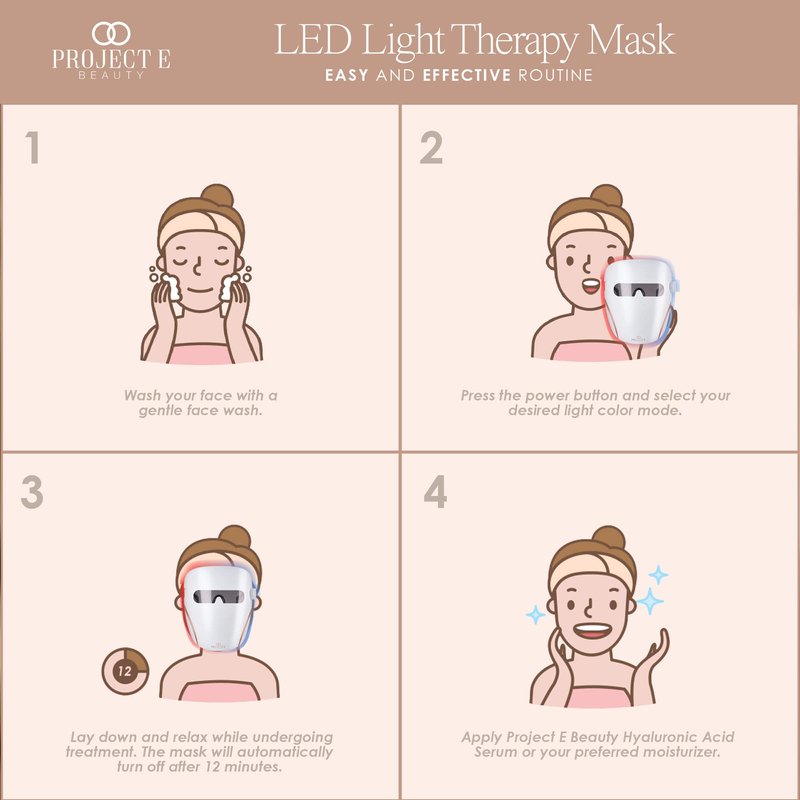 PROJECT E
BEAUTY

LED Light Therapy Mask
EASY AND EFFECTIVE ROUTINE

1

Wash your face with a gentle face wash.

2

Press the power button and select your desired light color mode.

3

12

Lay down and relax while undergoing treatment. The mask will automatically turn off after 12 minutes.

4

Apply Project E Beauty Hyaluronic Acid Serum or your preferred moisturizer.