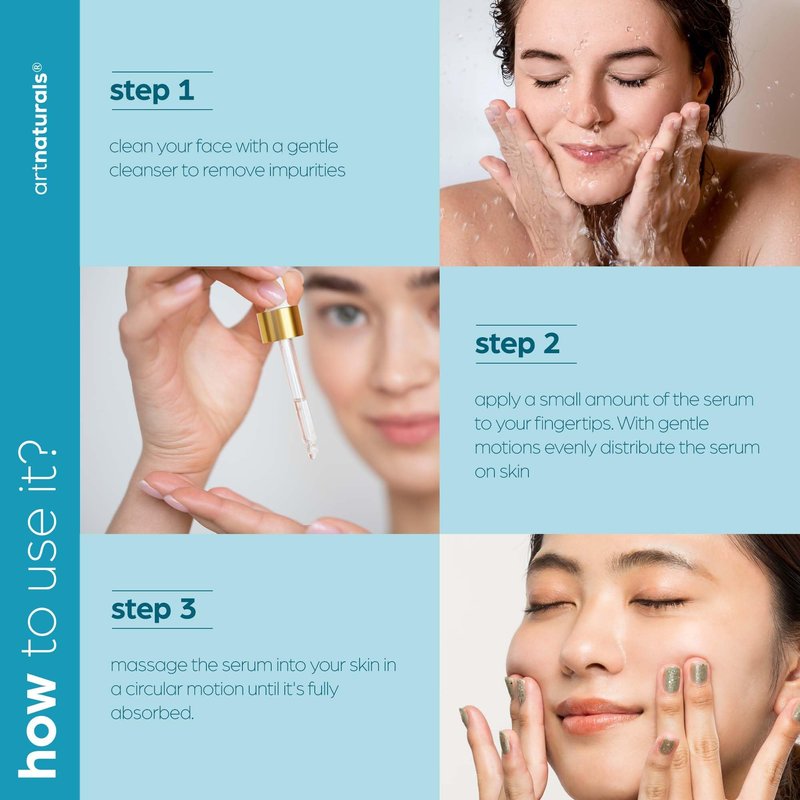 artnaturals®

how to use it?

step 1

clean your face with a gentle cleanser to remove impurities

step 2

apply a small amount of the serum to your fingertips. With gentle motions evenly distribute the serum on skin

step 3

massage the serum into your skin in a circular motion until it's fully absorbed.