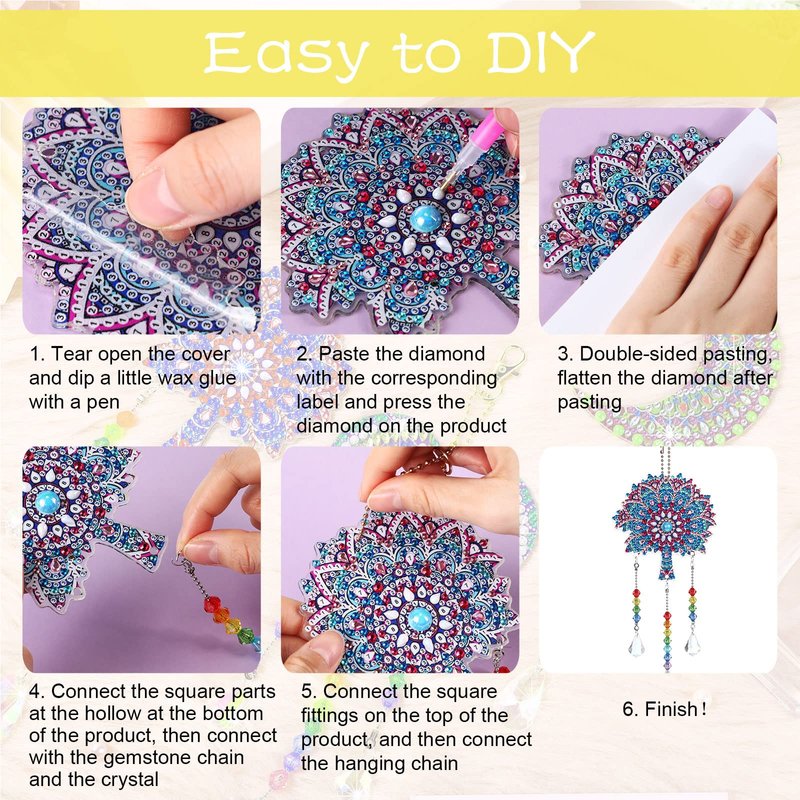 Easy to DIY

1. Tear open the cover and dip a little wax glue with a pen

2. Paste the diamond with the corresponding label and press the diamond on the product

3. Double-sided pasting, flatten the diamond after pasting

4. Connect the square parts at the hollow at the bottom of the product, then connect with the gemstone chain and the crystal

5. Connect the square fittings on the top of the product, and then connect the hanging chain

6. Finish!