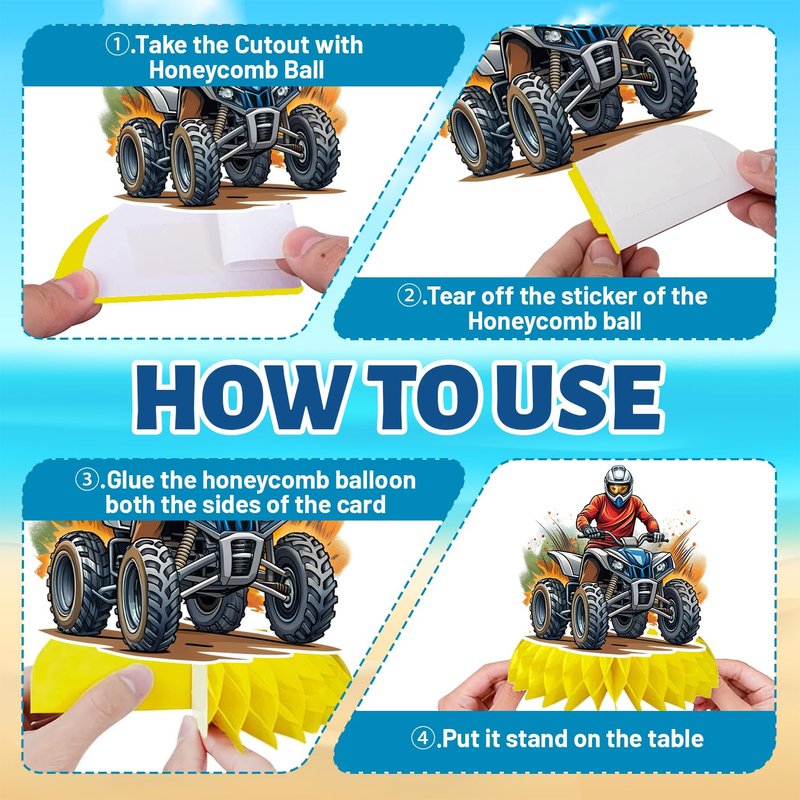 ①.Take the Cutout with Honeycomb Ball

②.Tear off the sticker of the Honeycomb ball

HOW TO USE

③.Glue the honeycomb balloon both the sides of the card

④.Put it stand on the table