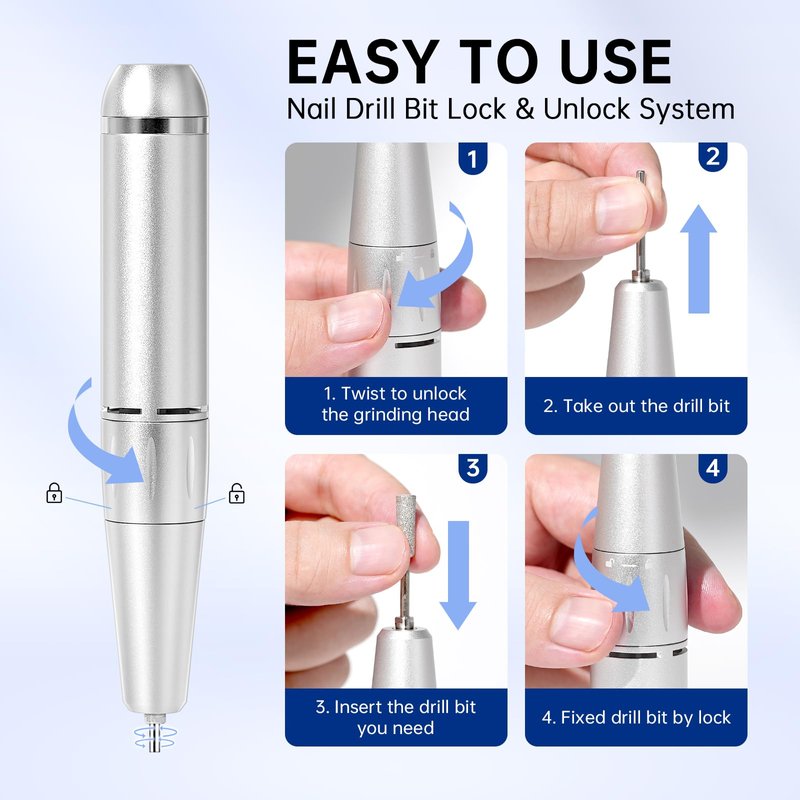 EASY TO USE
Nail Drill Bit Lock & Unlock System

1
1. Twist to unlock the grinding head

2
2. Take out the drill bit

3
3. Insert the drill bit you need

4
4. Fixed drill bit by lock