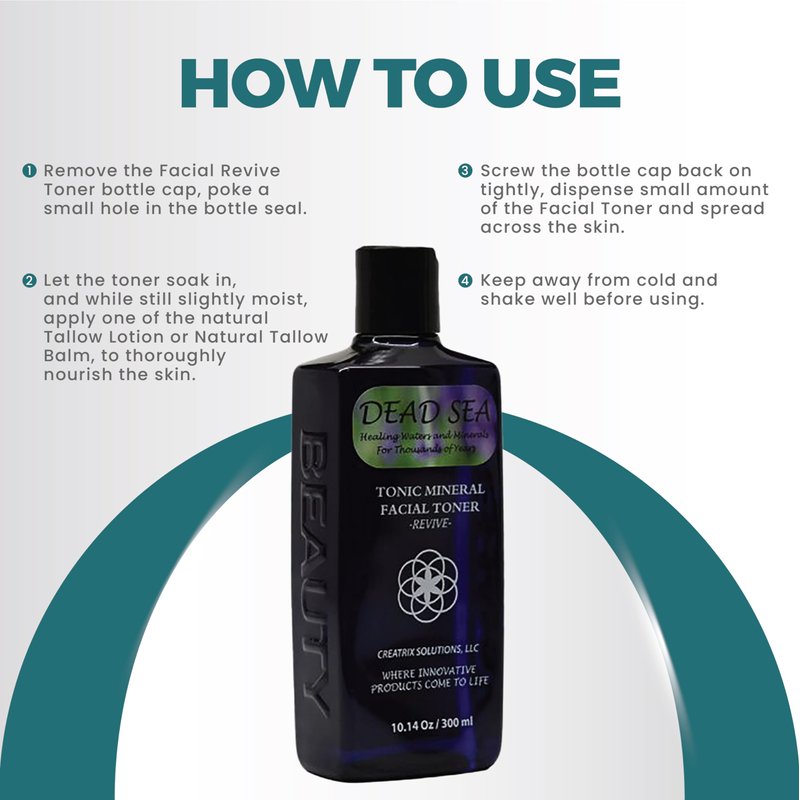 HOW TO USE

1 Remove the Facial Revive Toner bottle cap, poke a small hole in the bottle seal.

2 Let the toner soak in, and while still slightly moist, apply one of the natural Tallow Lotion or Natural Tallow Balm, to thoroughly nourish the skin.

3 Screw the bottle cap back on tightly, dispense small amount of the Facial Toner and spread across the skin.

4 Keep away from cold and shake well before using.

BEAUTY

DEAD SEA
Healing Waters and Minerals For Thousands of Years

TONIC MINERAL FACIAL TONER
-REVIVE-

CREATRIX SOLUTIONS, LLC

WHERE INNOVATIVE PRODUCTS COME TO LIFE

10.14 Oz / 300 ml