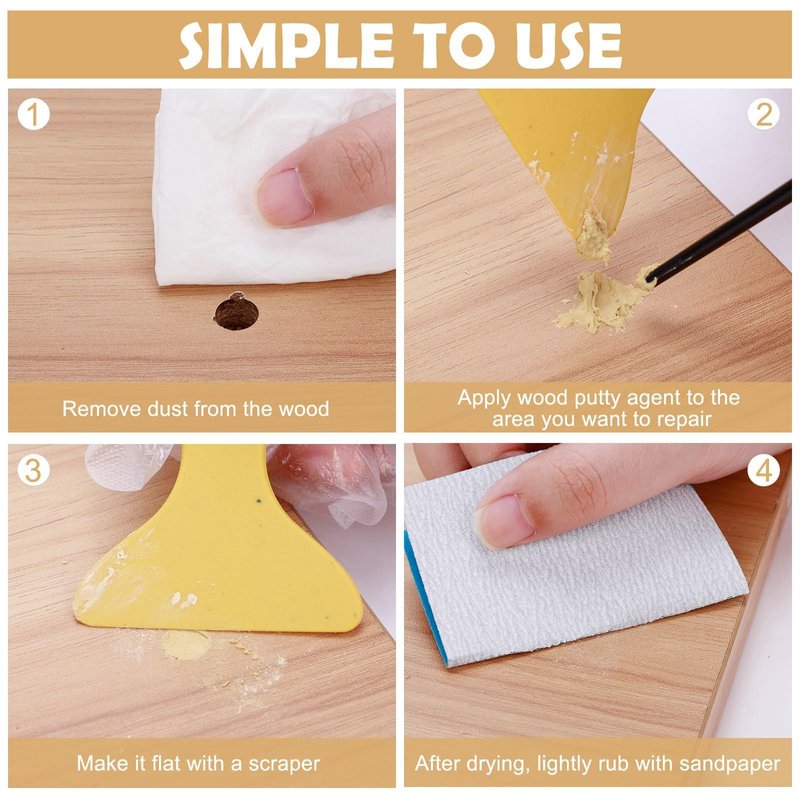 SIMPLE TO USE

1

Remove dust from the wood

2

Apply wood putty agent to the area you want to repair

3

Make it flat with a scraper

4

After drying, lightly rub with sandpaper